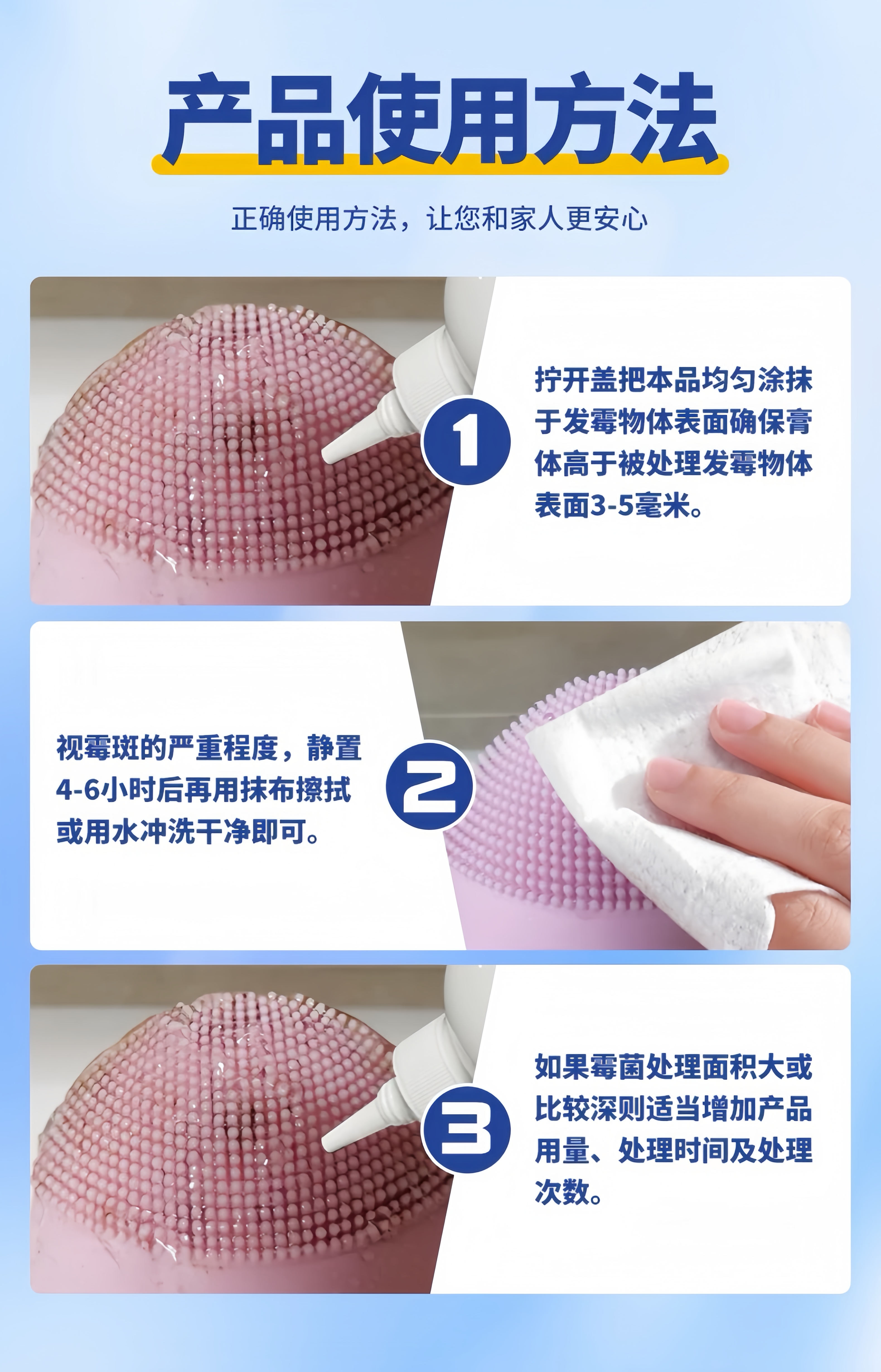 产品使用方法

正确使用方法，让您和家人更安心

1

拧开盖把本品均匀涂抹于发霉物体表面确保膏体高于被处理发霉物体表面3-5毫米。

视霉斑的严重程度，静置4-6小时后再用抹布擦拭或用水冲洗干净即可。

2

3

如果霉菌处理面积大或比较深则适当增加产品用量、处理时间及处理次数。