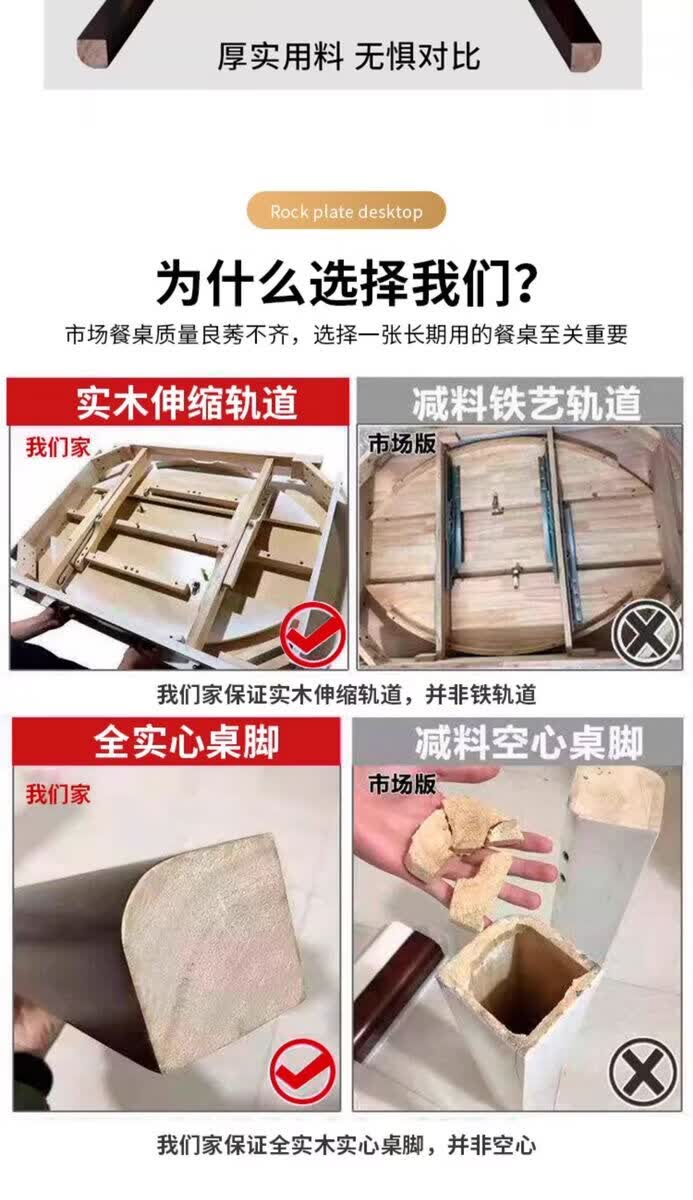 厚实用料 无惧对比

Rock plate desktop

为什么选择我们?

市场餐桌质量良莠不齐，选择一张长期用的餐桌至关重要

实木伸缩轨道

我们家

减料铁艺轨道

市场版

我们家保证实木伸缩轨道，并非铁轨道

全实心桌脚

我们家

减料空心桌脚

市场版

我们家保证全实木实心桌脚，并非空心