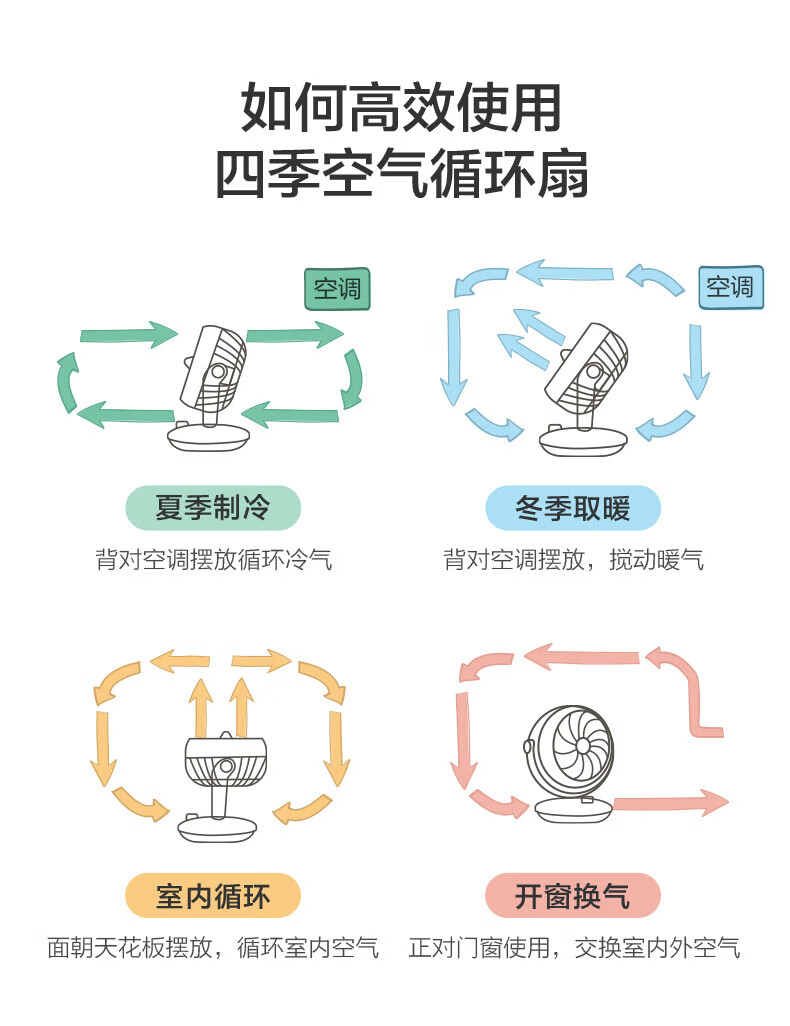 如何高效使用
四季空气循环扇

空调

夏季制冷
背对空调摆放循环冷气

空调

冬季取暖
背对空调摆放，搅动暖气

室内循环
面朝天花板摆放，循环室内空气

开窗换气
正对门窗使用，交换室内外空气