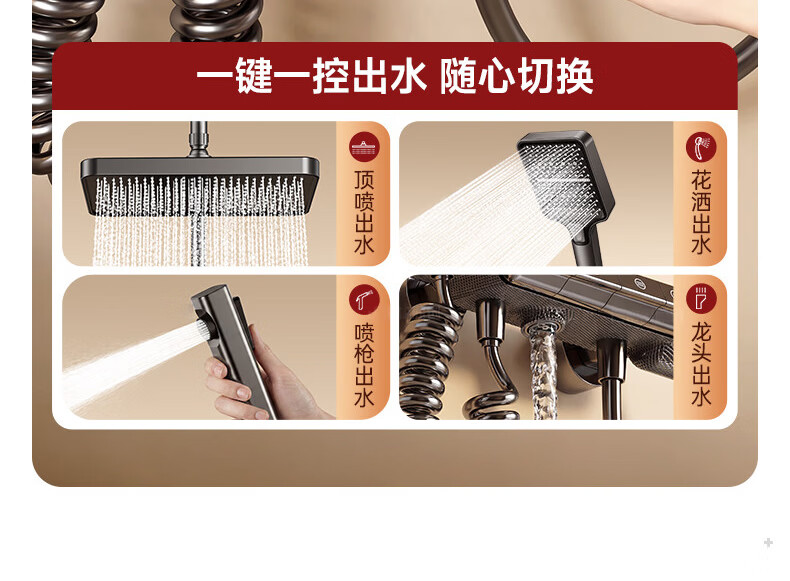 一键一控出水 随心切换

顶喷出水

花洒出水

喷枪出水

龙头出水