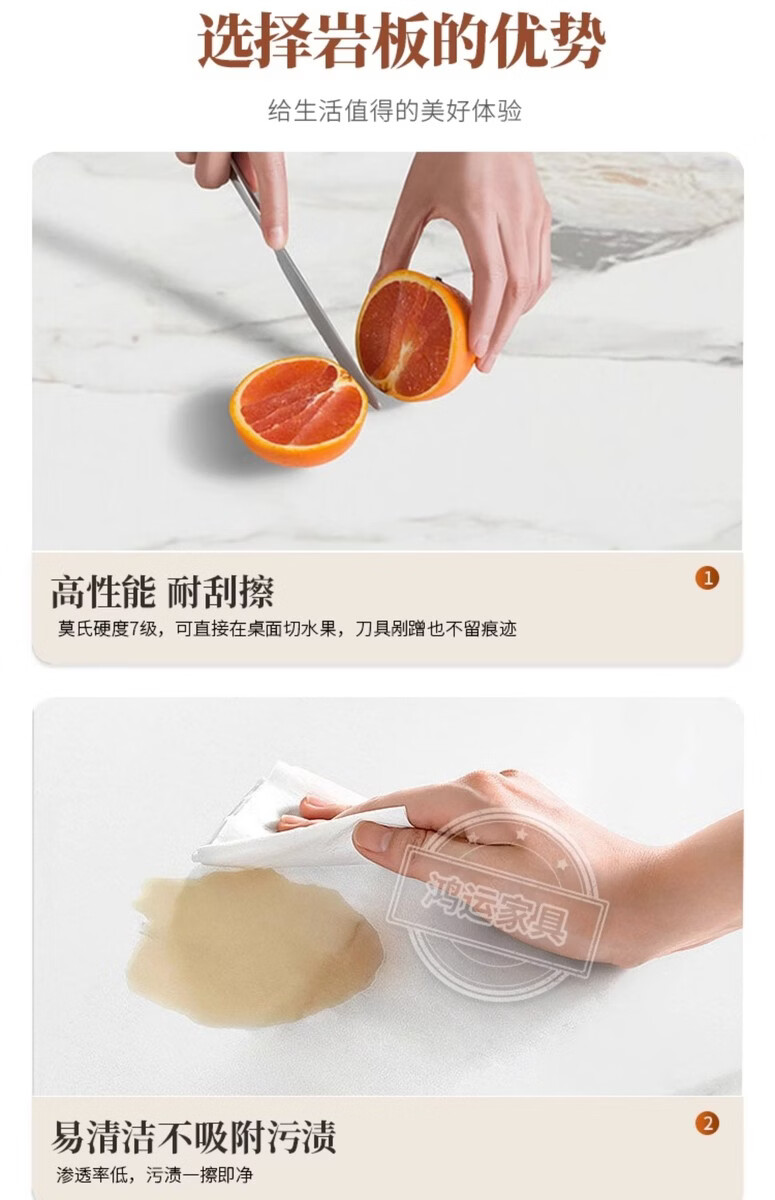 选择岩板的优势

给生活值得的美好体验

高性能 耐刮擦

1

莫氏硬度7级，可直接在桌面切水果，刀具剐蹭也不留痕迹

鸿运家具

易清洁不吸附污渍

2

渗透率低，污渍一擦即净