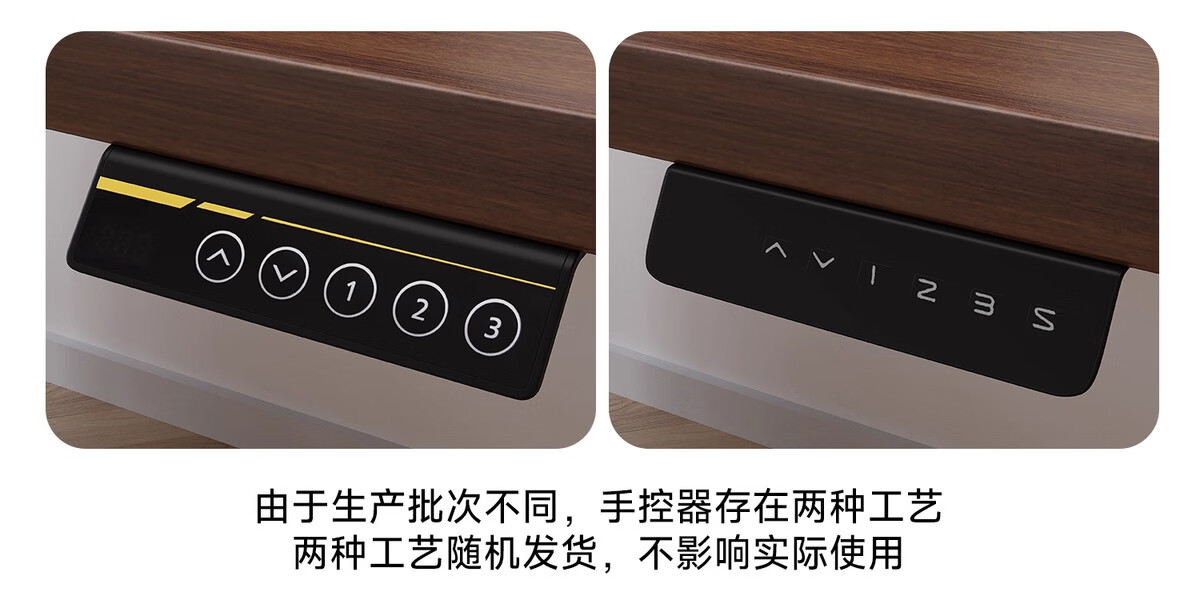 1 2 3

1 2 3 S

由于生产批次不同，手控器存在两种工艺
两种工艺随机发货，不影响实际使用