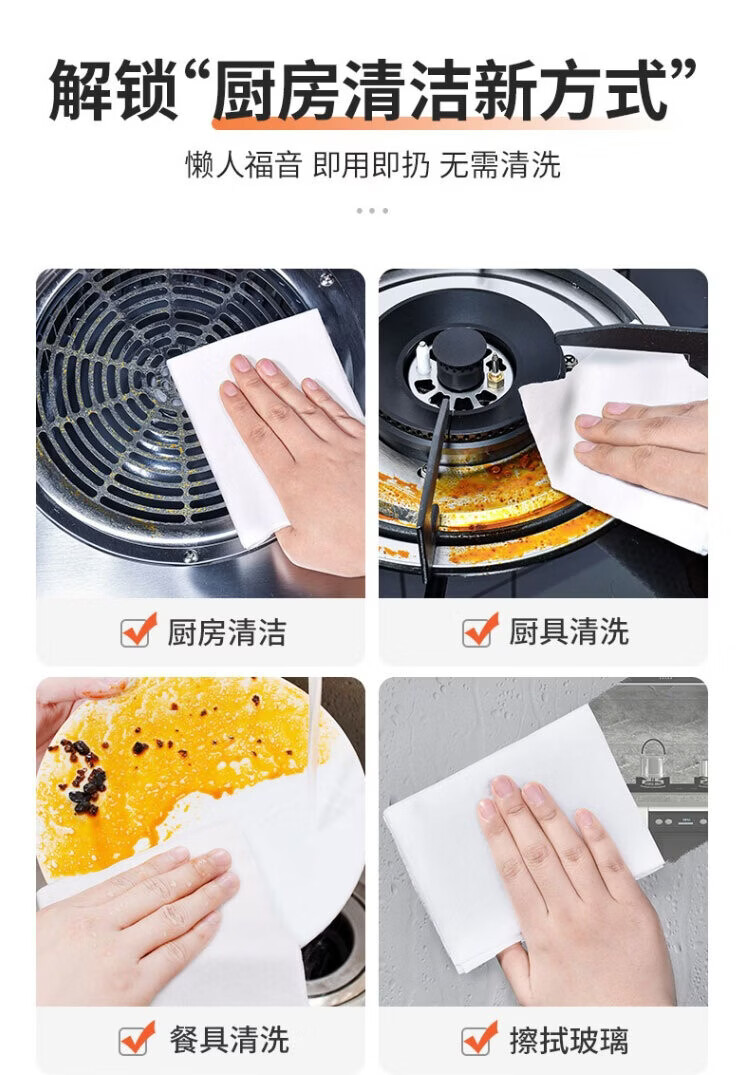 解锁“厨房清洁新方式”

懒人福音 即用即扔 无需清洗

厨房清洁

厨具清洗

餐具清洗

擦拭玻璃