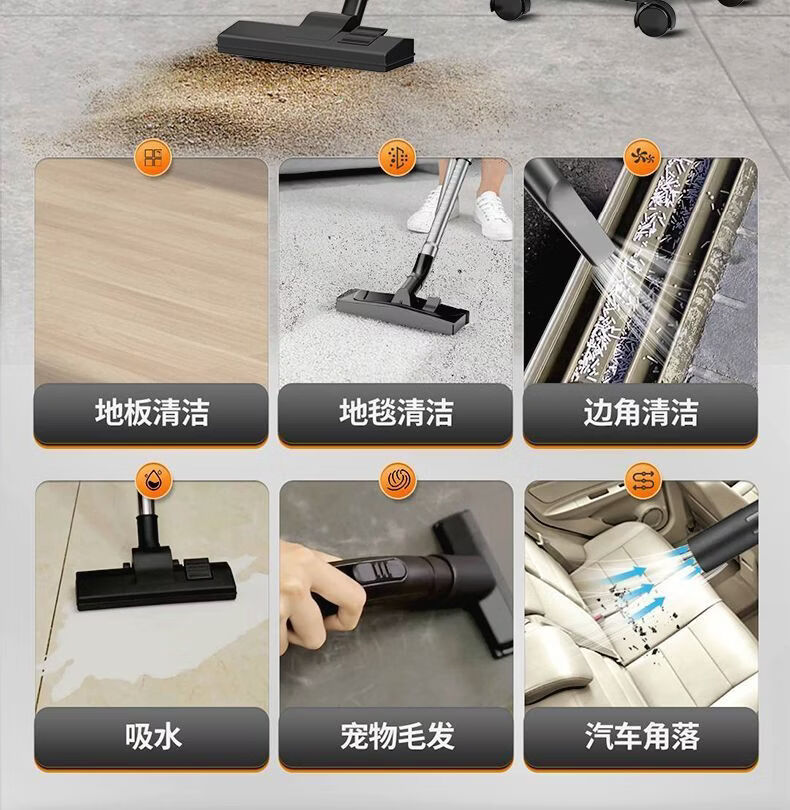 地板清洁

地毯清洁

边角清洁

吸水

宠物毛发

汽车角落