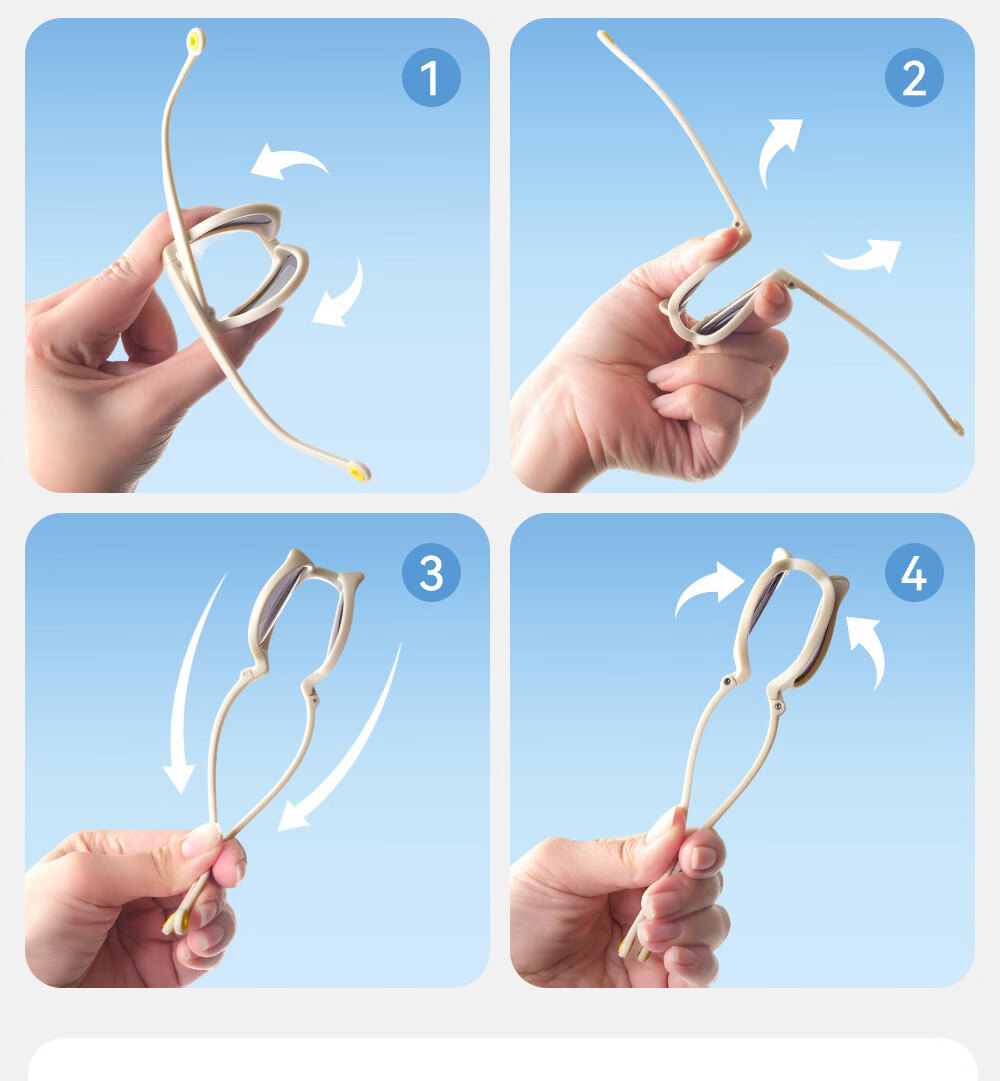 1

2

3

4