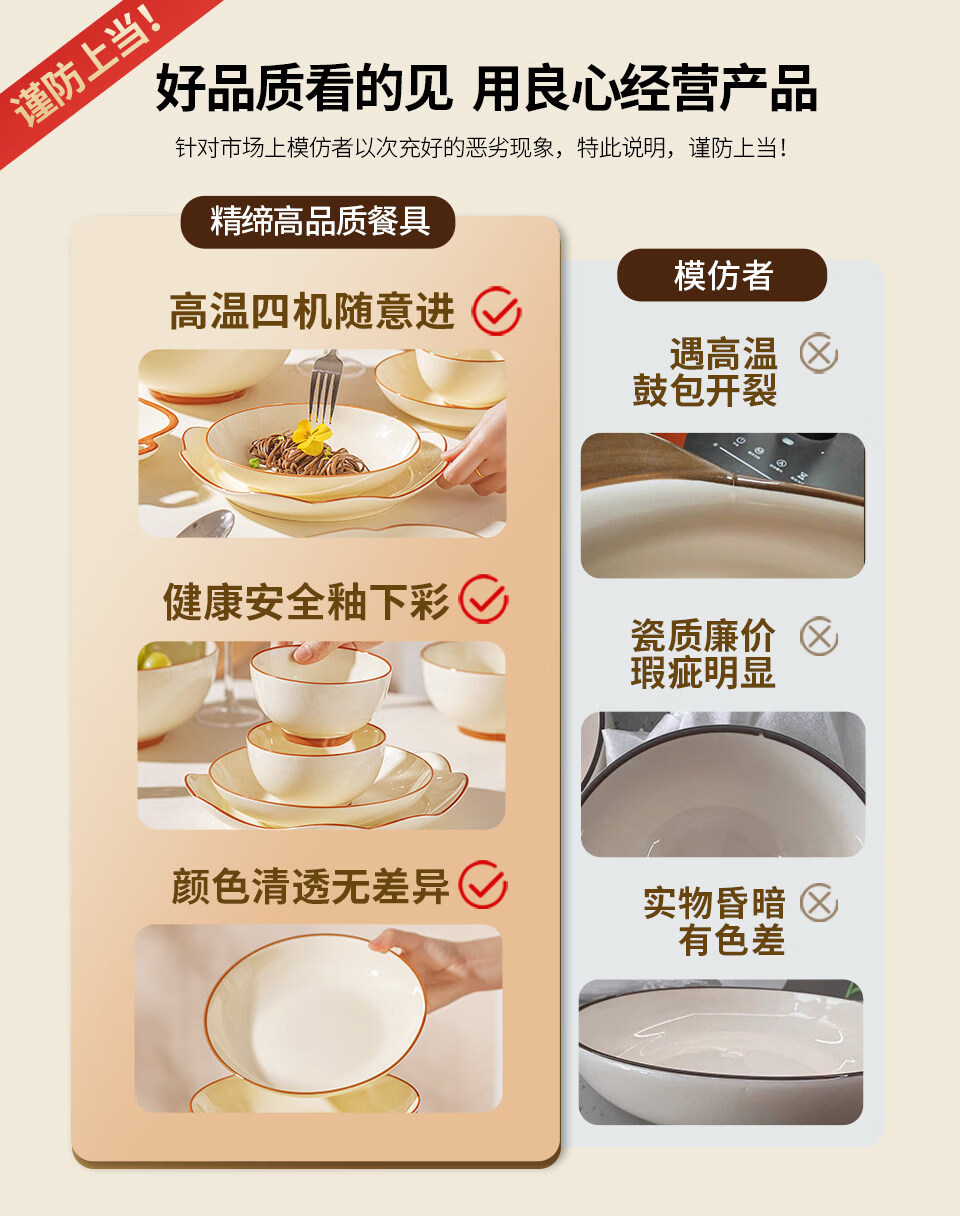 谨防上当!

好品质看的见 用良心经营产品

针对市场上模仿者以次充好的恶劣现象，特此说明，谨防上当!

精缔高品质餐具

高温四机随意进

健康安全釉下彩

颜色清透无差异

模仿者

遇高温 鼓包开裂

瓷质廉价 瑕疵明显

实物昏暗 有色差