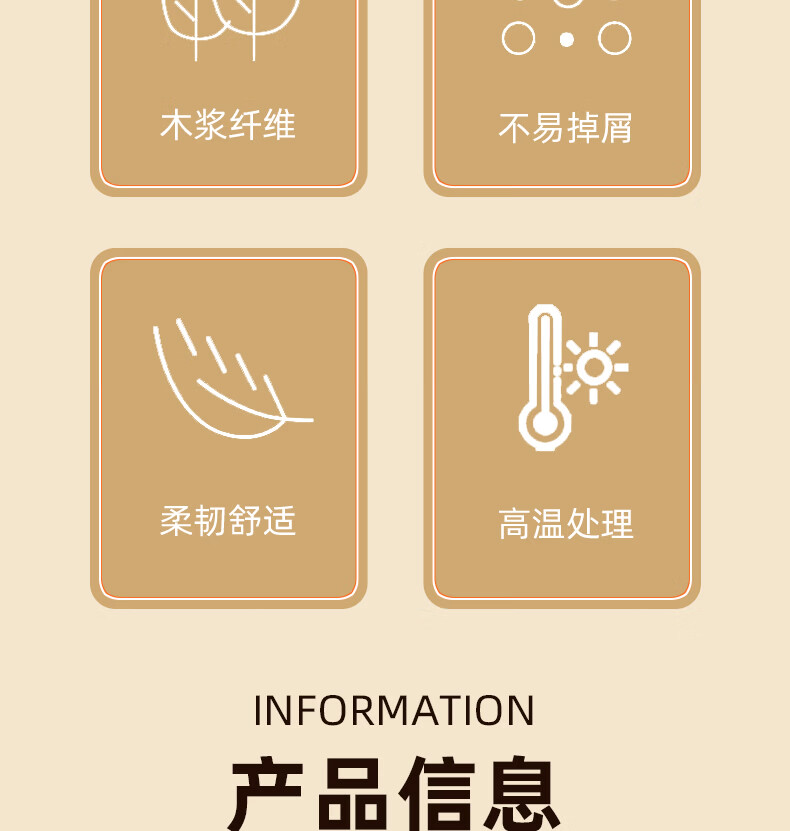 木浆纤维

不易掉屑

柔韧舒适

高温处理

INFORMATION

产品信息