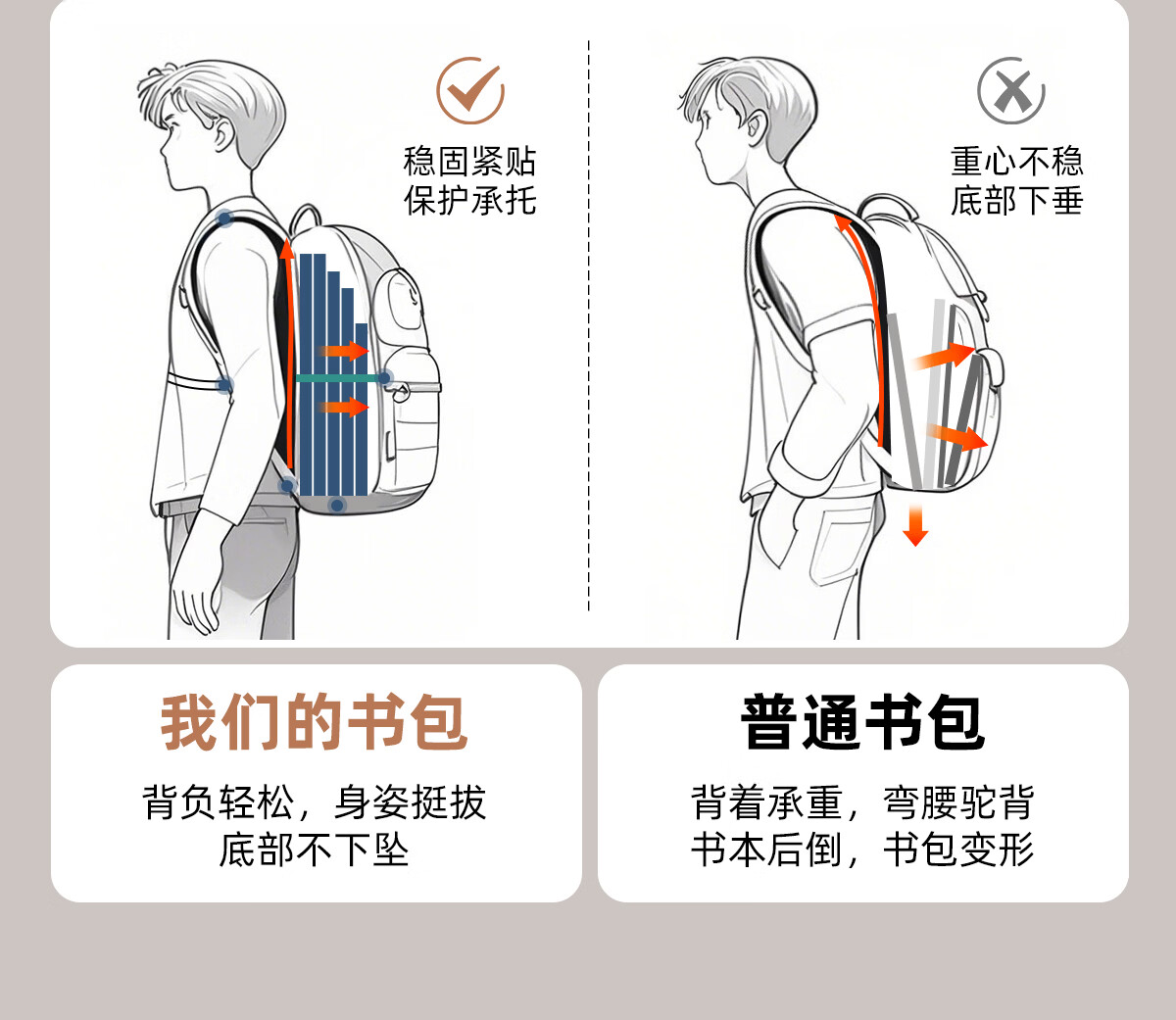 稳固紧贴
保护承托

重心不稳
底部下垂

我们的书包

背负轻松，身姿挺拔
底部不下坠

普通书包

背着承重，弯腰驼背
书本后倒，书包变形