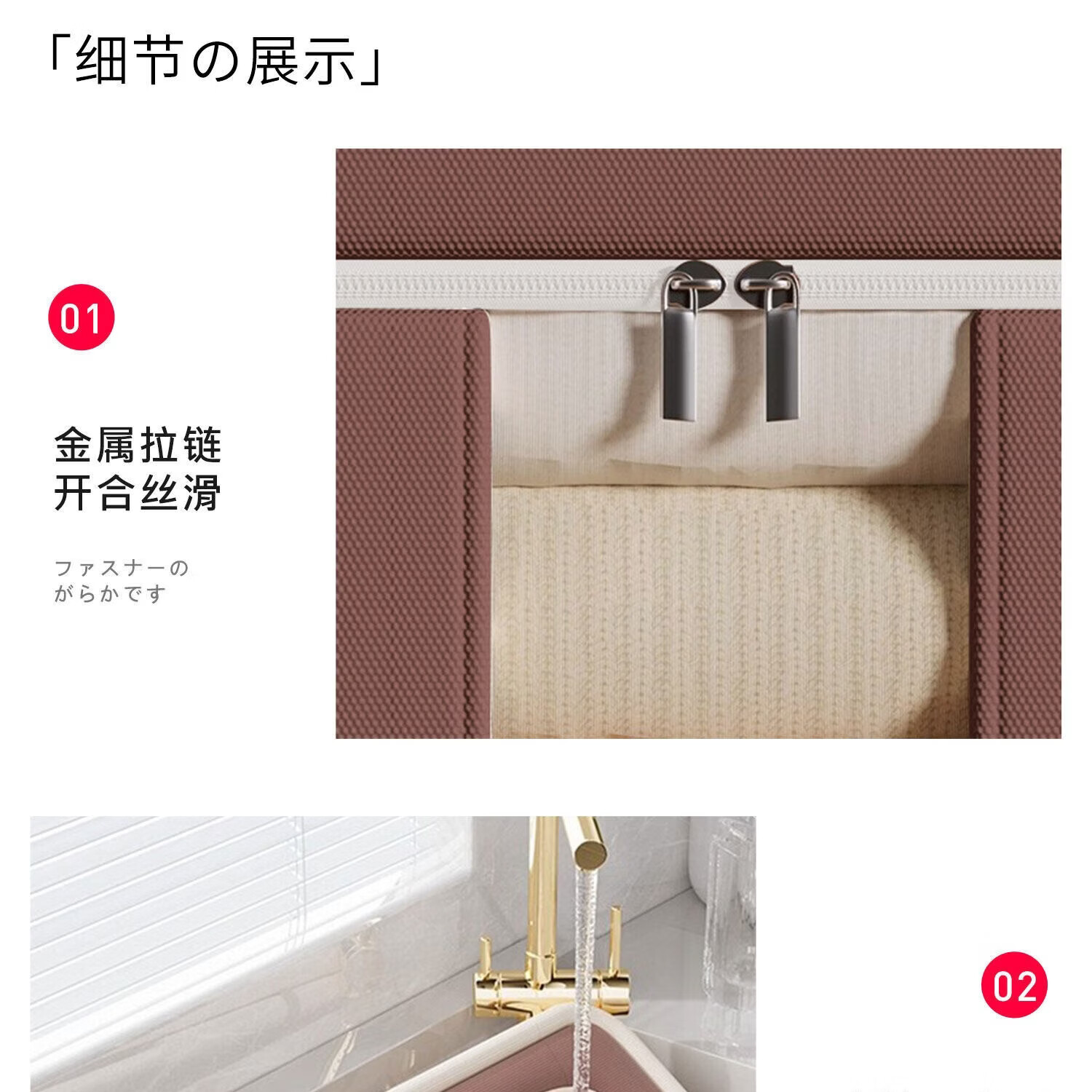 「细节の展示」

01

金属拉链
开合丝滑

ファスナーの
がらかです

02