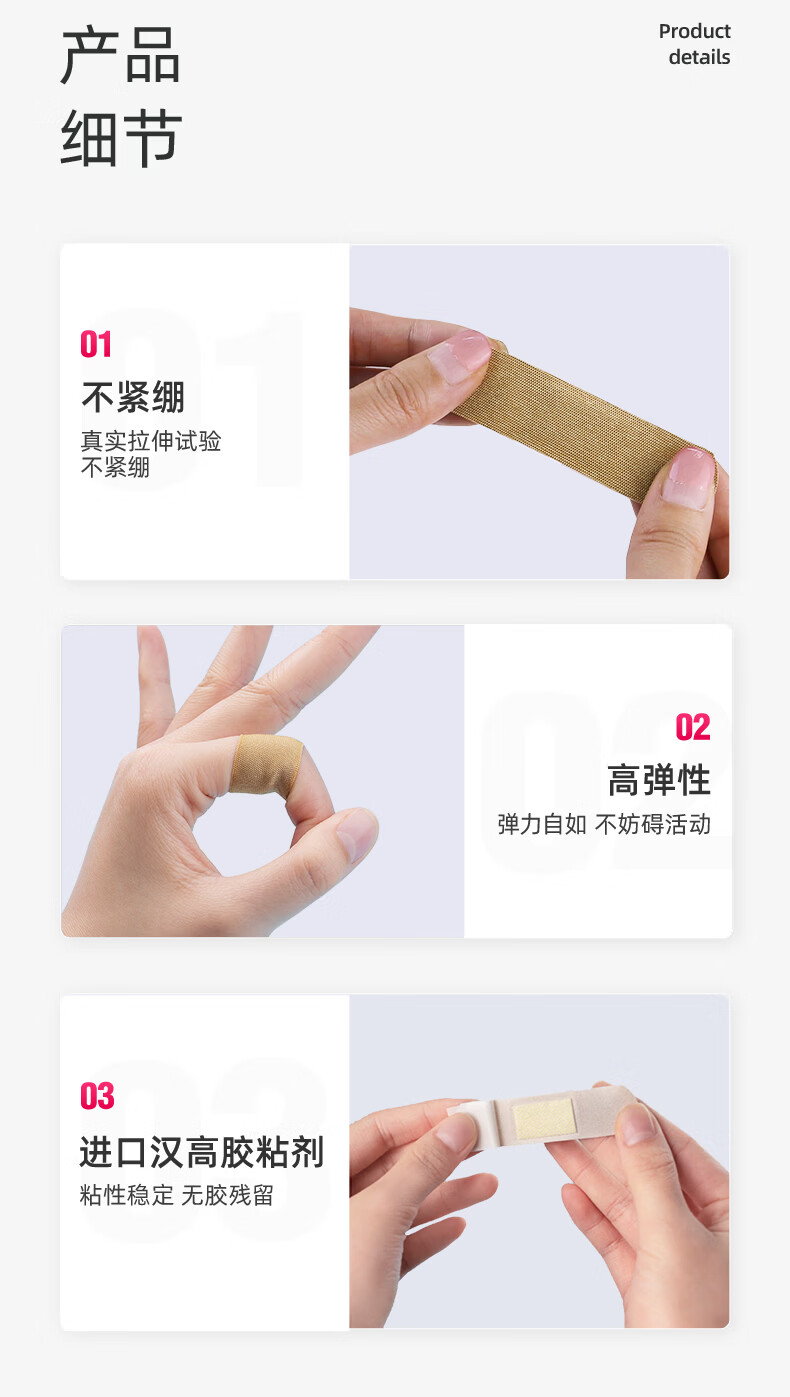 产品
细节

Product details

01
不紧绷
真实拉伸试验
不紧绷

02
高弹性
弹力自如 不妨碍活动

03
进口汉高胶粘剂
粘性稳定 无胶残留