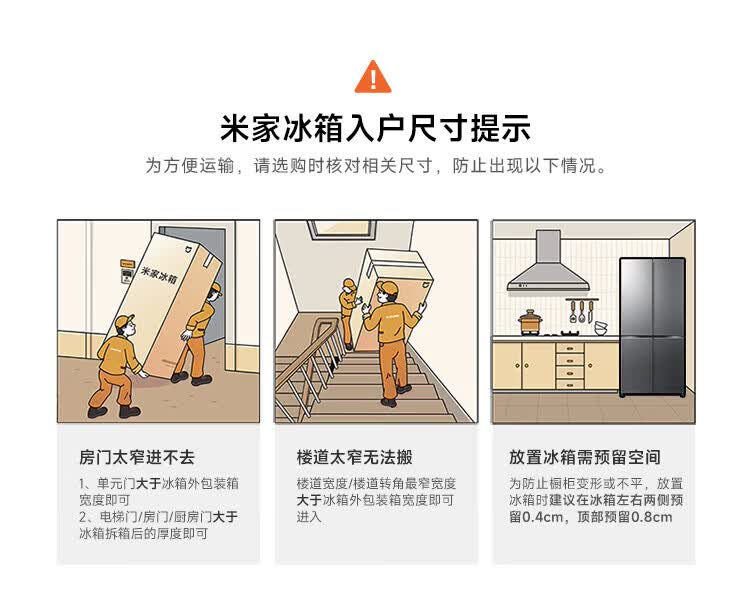 米家冰箱入户尺寸提示

为方便运输，请选购时核对相关尺寸，防止出现以下情况。

米家冰箱

房门太窄进不去

1、单元门大于冰箱外包装箱宽度即可
2、电梯门/房门/厨房门大于冰箱拆箱后的厚度即可

楼道太窄无法搬

楼道宽度/楼道转角最窄宽度大于冰箱外包装箱宽度即可进入

放置冰箱需预留空间

为防止橱柜变形或不平，放置冰箱时建议在冰箱左右两侧预留0.4cm，顶部预留0.8cm