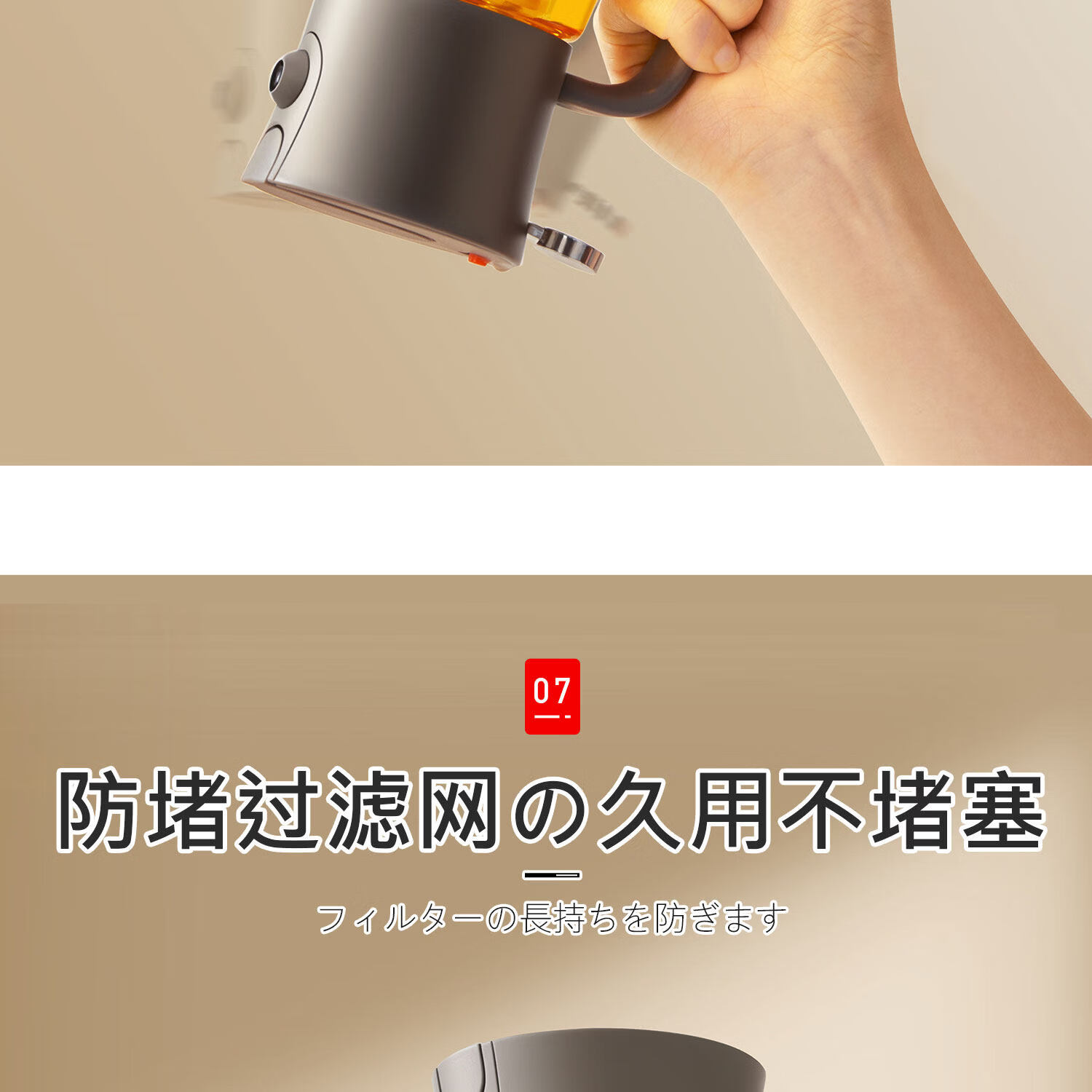 07

防堵过滤网の久用不堵塞

フィルターの長持ちを防ぎます