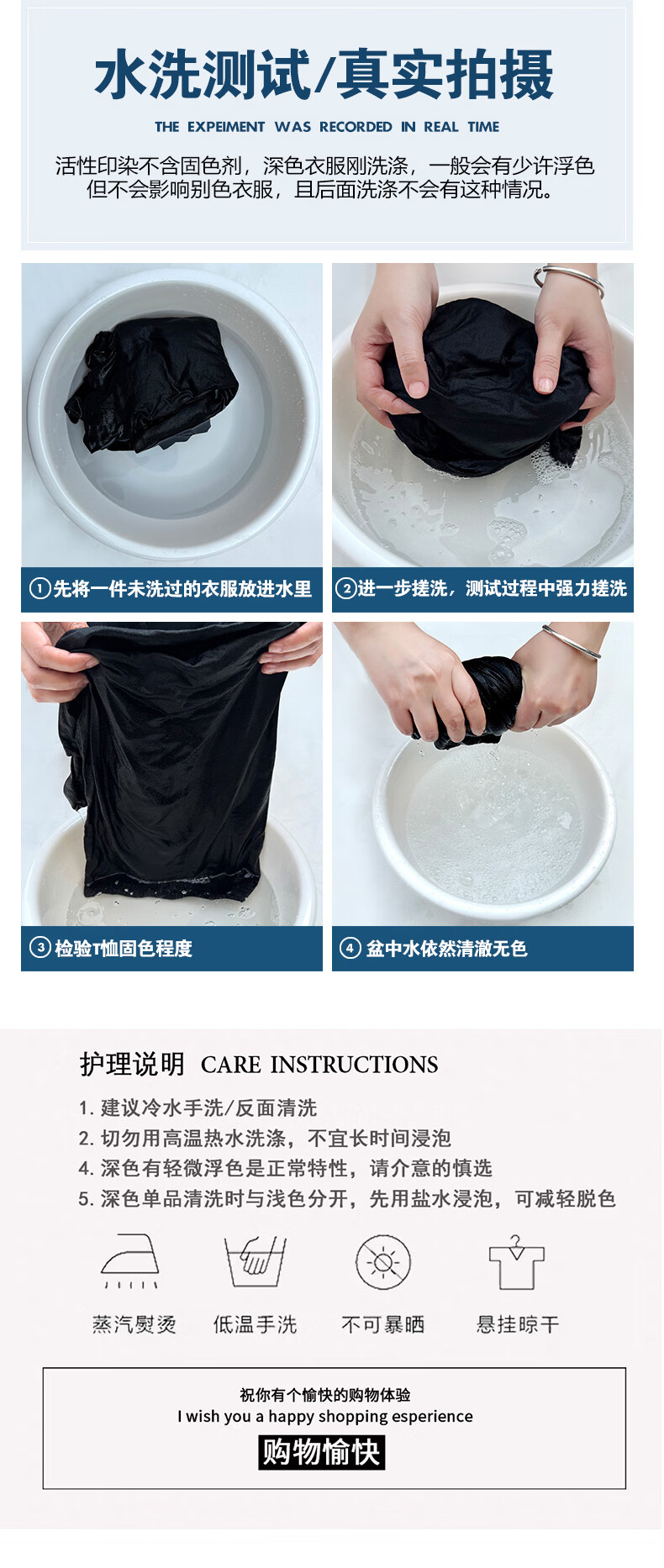 水洗测试/真实拍摄

THE EXPEIMENT WAS RECORDED IN REAL TIME

活性印染不含固色剂，深色衣服刚洗涤，一般会有少许浮色
但不会影响别色衣服，且后面洗涤不会有这种情况。

①先将一件未洗过的衣服放进水里

②进一步搓洗，测试过程中强力搓洗

③检验T恤固色程度

④盆中水依然清澈无色

护理说明 CARE INSTRUCTIONS

1. 建议冷水手洗/反面清洗
2. 切勿用高温热水洗涤，不宜长时间浸泡
4. 深色有轻微浮色是正常特性，请介意的慎选
5. 深色单品清洗时与浅色分开，先用盐水浸泡，可减轻脱色

蒸汽熨烫 低温手洗 不可暴晒 悬挂晾干

祝你有个愉快的购物体验
I wish you a happy shopping esperience
购物愉快