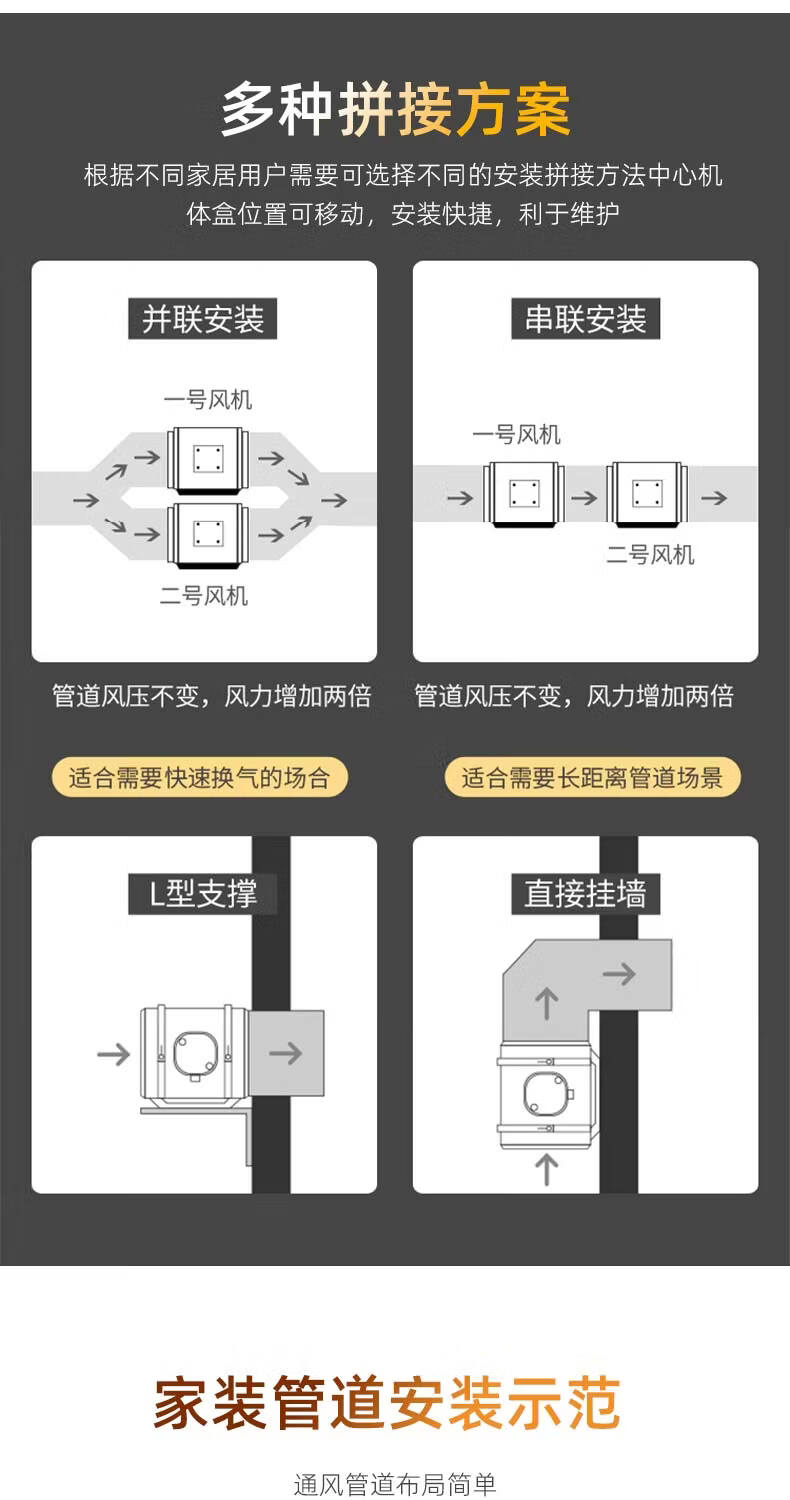 多种拼接方案

根据不同家居用户需要可选择不同的安装拼接方法中心机体盒位置可移动，安装快捷，利于维护

并联安装

一号风机

二号风机

管道风压不变，风力增加两倍

适合需要快速换气的场合

串联安装

一号风机

二号风机

管道风压不变，风力增加两倍

适合需要长距离管道场景

L型支撑

直接挂墙

家装管道安装示范

通风管道布局简单