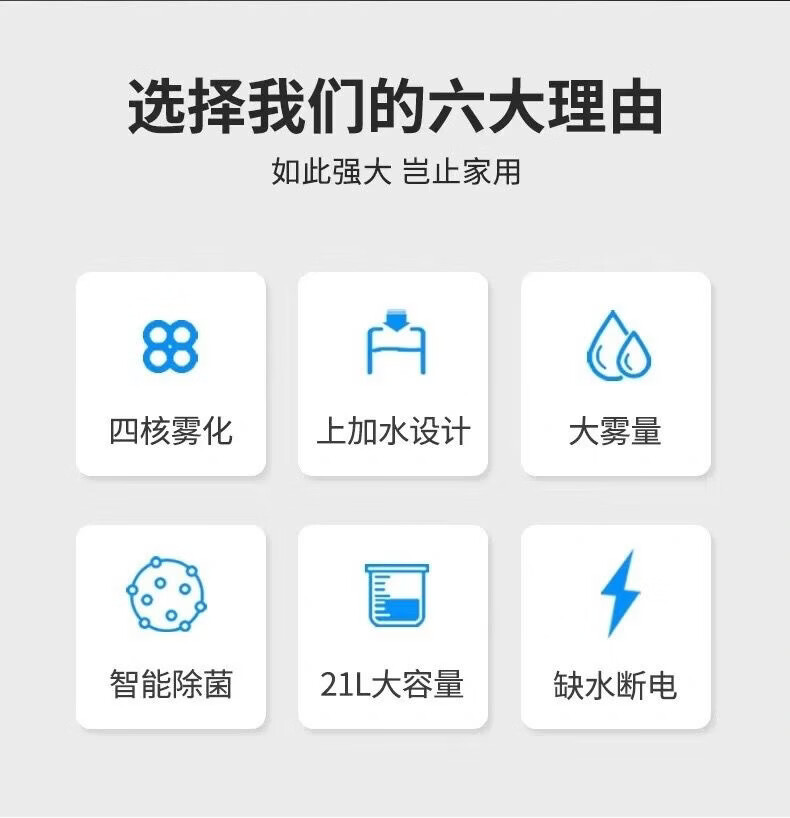 选择我们的六大理由

如此强大 岂止家用

四核雾化

上加水设计

大雾量

智能除菌

21L大容量

缺水断电