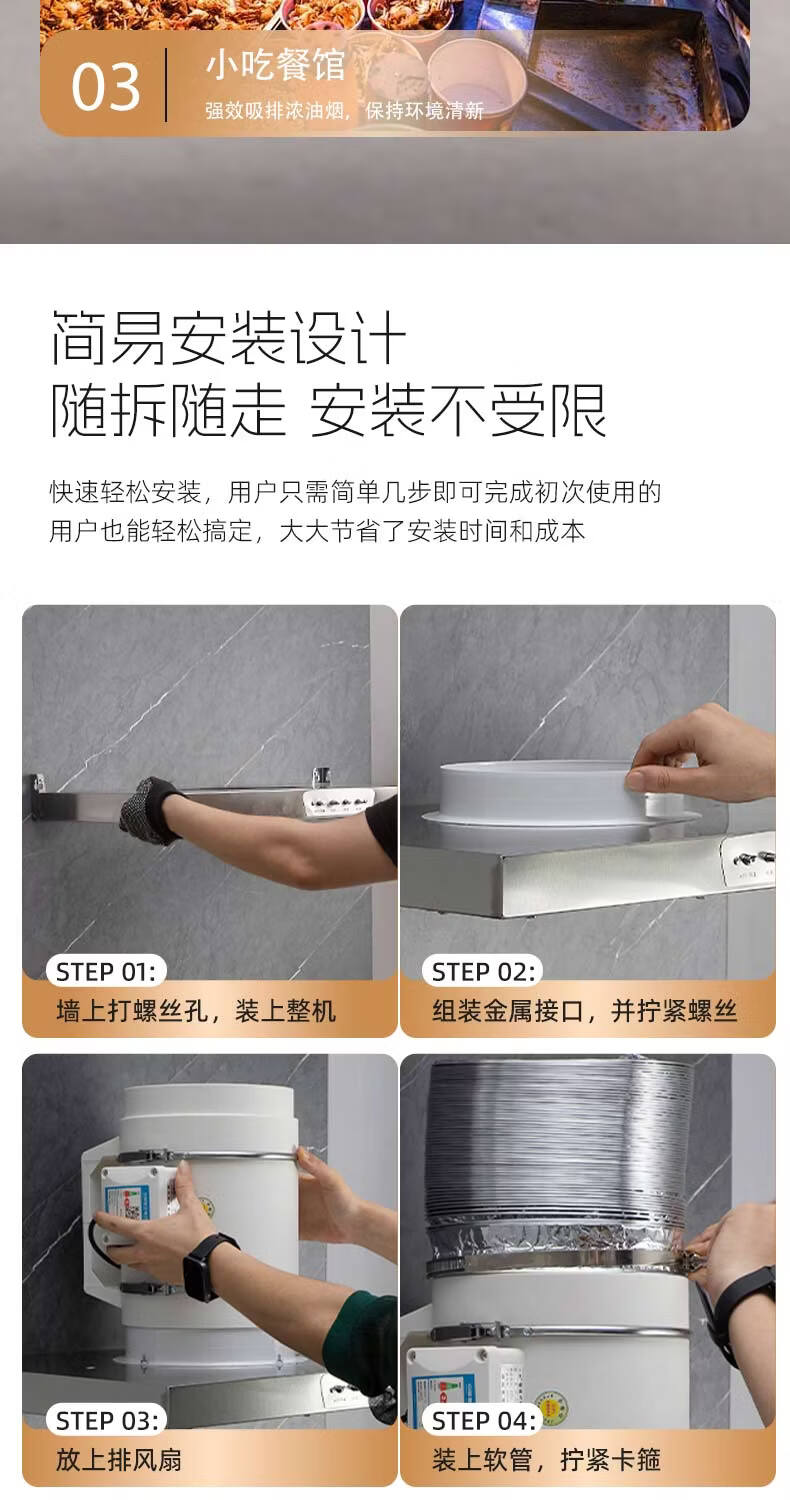 03
小吃餐馆
强效吸排浓油烟，保持环境清新

简易安装设计
随拆随走 安装不受限

快速轻松安装，用户只需简单几步即可完成初次使用的用户也能轻松搞定，大大节省了安装时间和成本

STEP 01:
墙上打螺丝孔，装上整机

STEP 02:
组装金属接口，并拧紧螺丝

STEP 03:
放上排风扇

STEP 04:
装上软管，拧紧卡箍