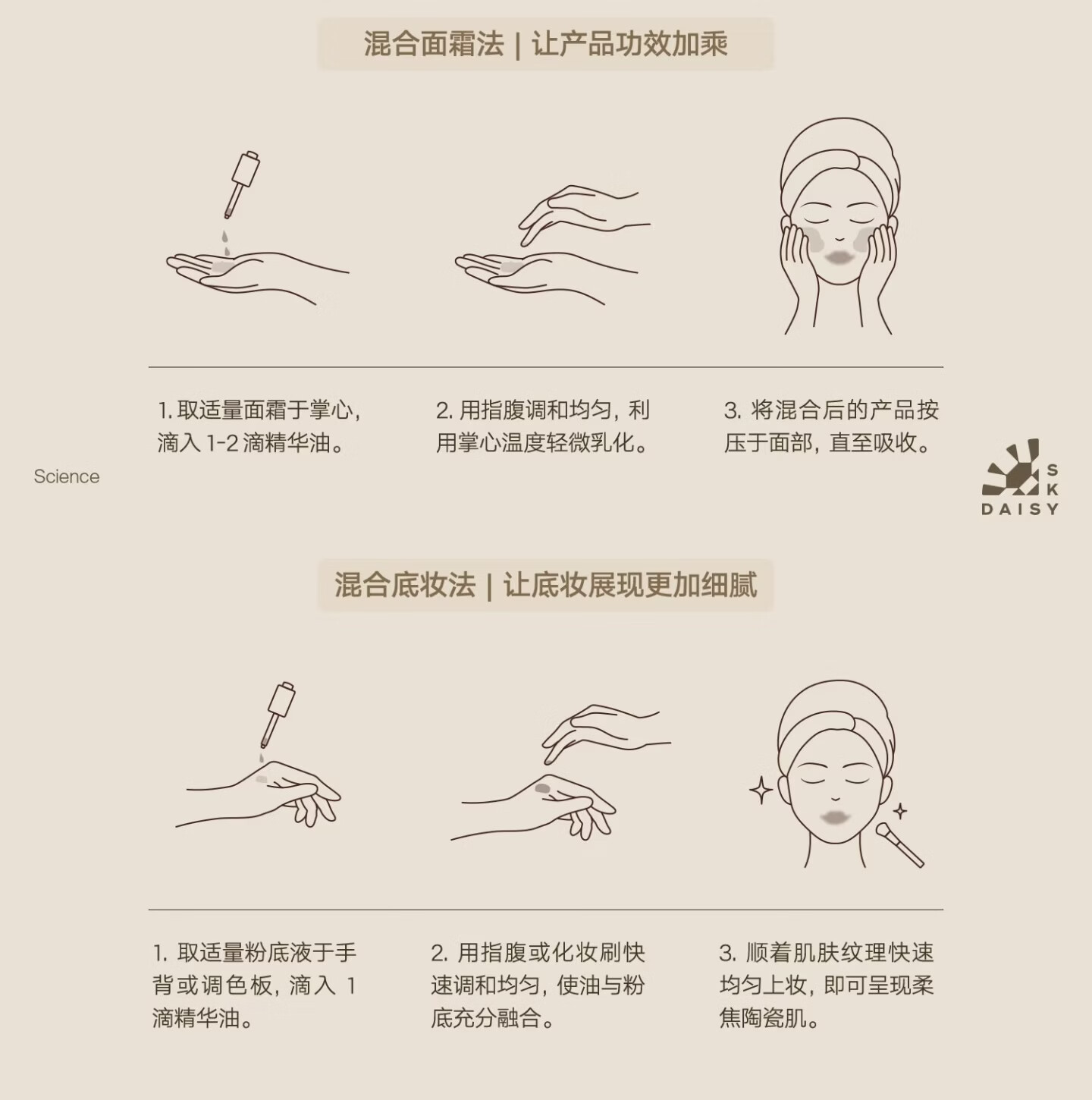 混合面霜法 | 让产品功效加乘

1. 取适量面霜于掌心，滴入 1-2 滴精华油。

2. 用指腹调和均匀，利用掌心温度轻微乳化。

3. 将混合后的产品按压于面部，直至吸收。

Science

S
K
DAISY

混合底妆法 | 让底妆展现更加细腻

1. 取适量粉底液于手背或调色板，滴入 1 滴精华油。

2. 用指腹或化妆刷快速调和均匀，使油与粉底充分融合。

3. 顺着肌肤纹理快速均匀上妆，即可呈现柔焦陶瓷肌。