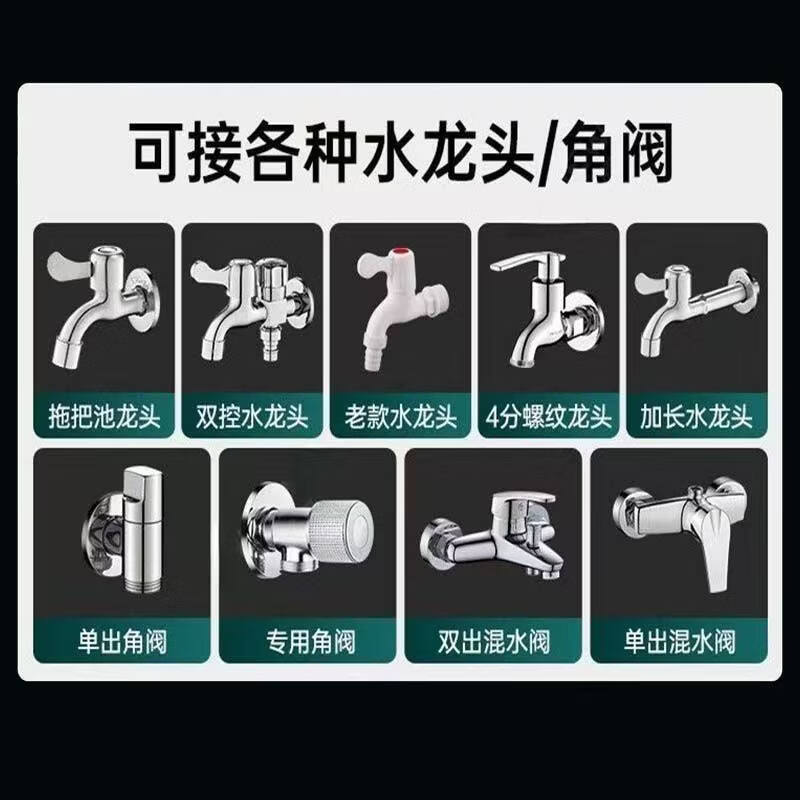 可接各种水龙头/角阀

拖把池龙头

双控水龙头

老款水龙头

4分螺纹龙头

加长水龙头

单出角阀

专用角阀

双出混水阀

单出混水阀