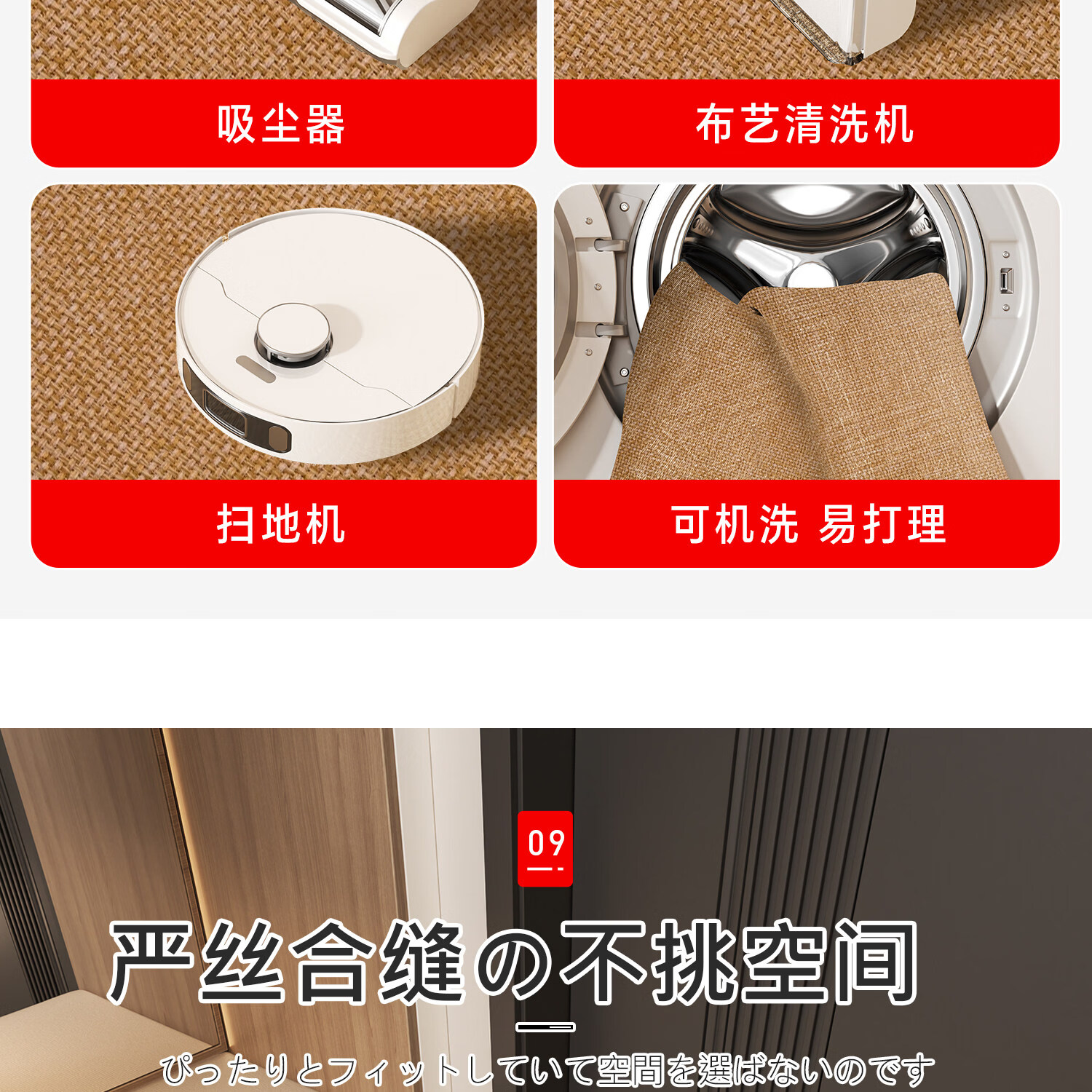 吸尘器

布艺清洗机

扫地机

可机洗 易打理

09

严丝合缝の不挑空间

ぴったりとフィットしていて空間を選ばないのです