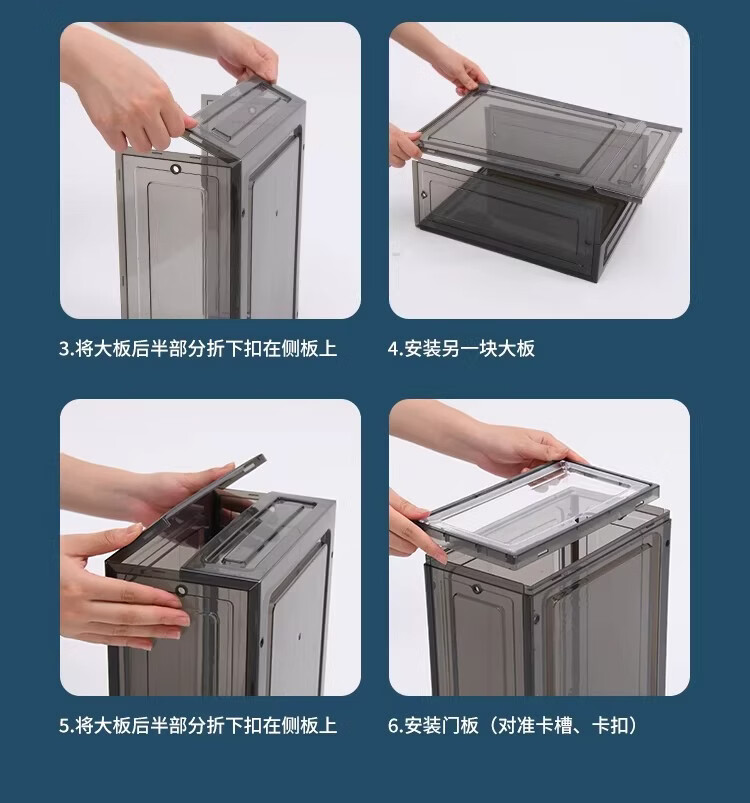 3.将大板后半部分折下扣在侧板上

4.安装另一块大板

5.将大板后半部分折下扣在侧板上

6.安装门板（对准卡槽、卡扣）