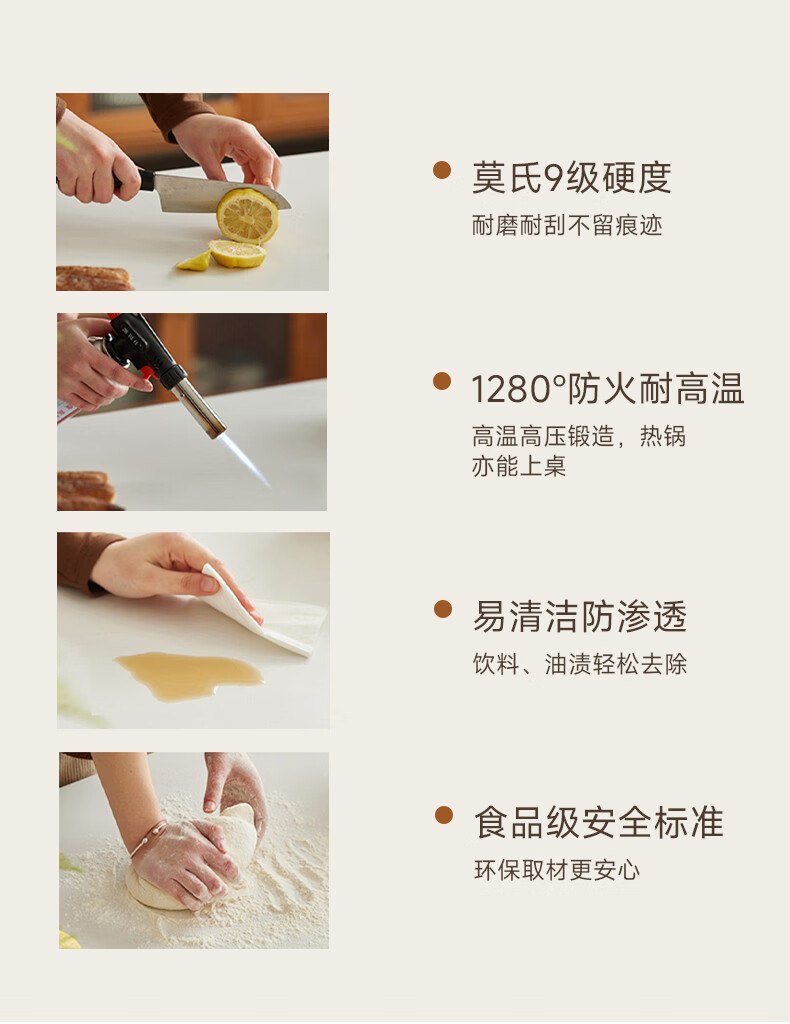 莫氏9级硬度

耐磨耐刮不留痕迹

1280°防火耐高温

高温高压锻造，热锅亦能上桌

易清洁防渗透

饮料、油渍轻松去除

食品级安全标准

环保取材更安心