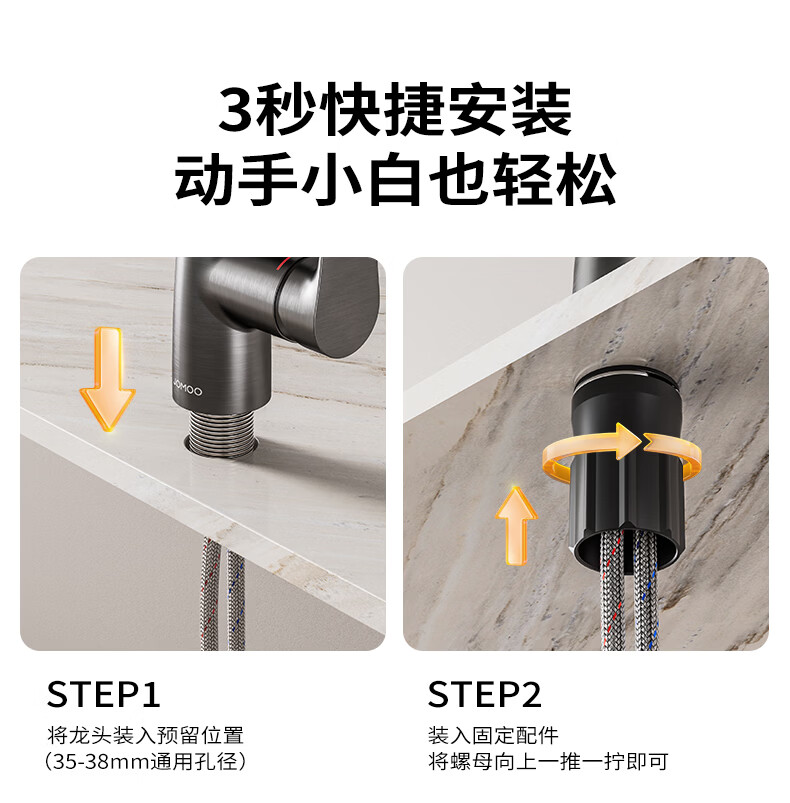 3秒快捷安装
动手小白也轻松

JOMOO

STEP1
将龙头装入预留位置
（35-38mm通用孔径）

STEP2
装入固定配件
将螺母向上一推一拧即可