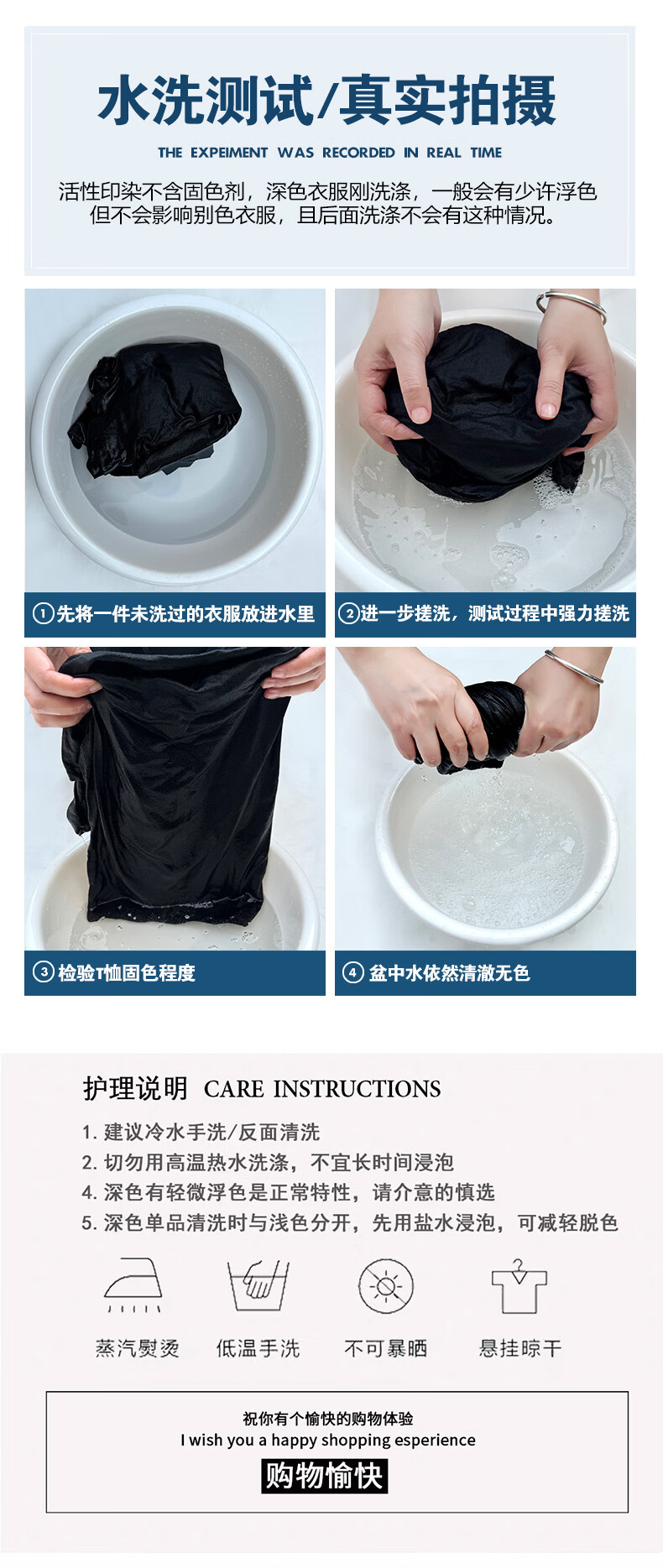 水洗测试/真实拍摄

THE EXPEIMENT WAS RECORDED IN REAL TIME

活性印染不含固色剂，深色衣服刚洗涤，一般会有少许浮色
但不会影响别色衣服，且后面洗涤不会有这种情况。

①先将一件未洗过的衣服放进水里

②进一步搓洗，测试过程中强力搓洗

③检验T恤固色程度

④盆中水依然清澈无色

护理说明 CARE INSTRUCTIONS

1. 建议冷水手洗/反面清洗
2. 切勿用高温热水洗涤，不宜长时间浸泡
4. 深色有轻微浮色是正常特性，请介意的慎选
5. 深色单品清洗时与浅色分开，先用盐水浸泡，可减轻脱色

蒸汽熨烫 低温手洗 不可暴晒 悬挂晾干

祝你有个愉快的购物体验
I wish you a happy shopping esperience
购物愉快