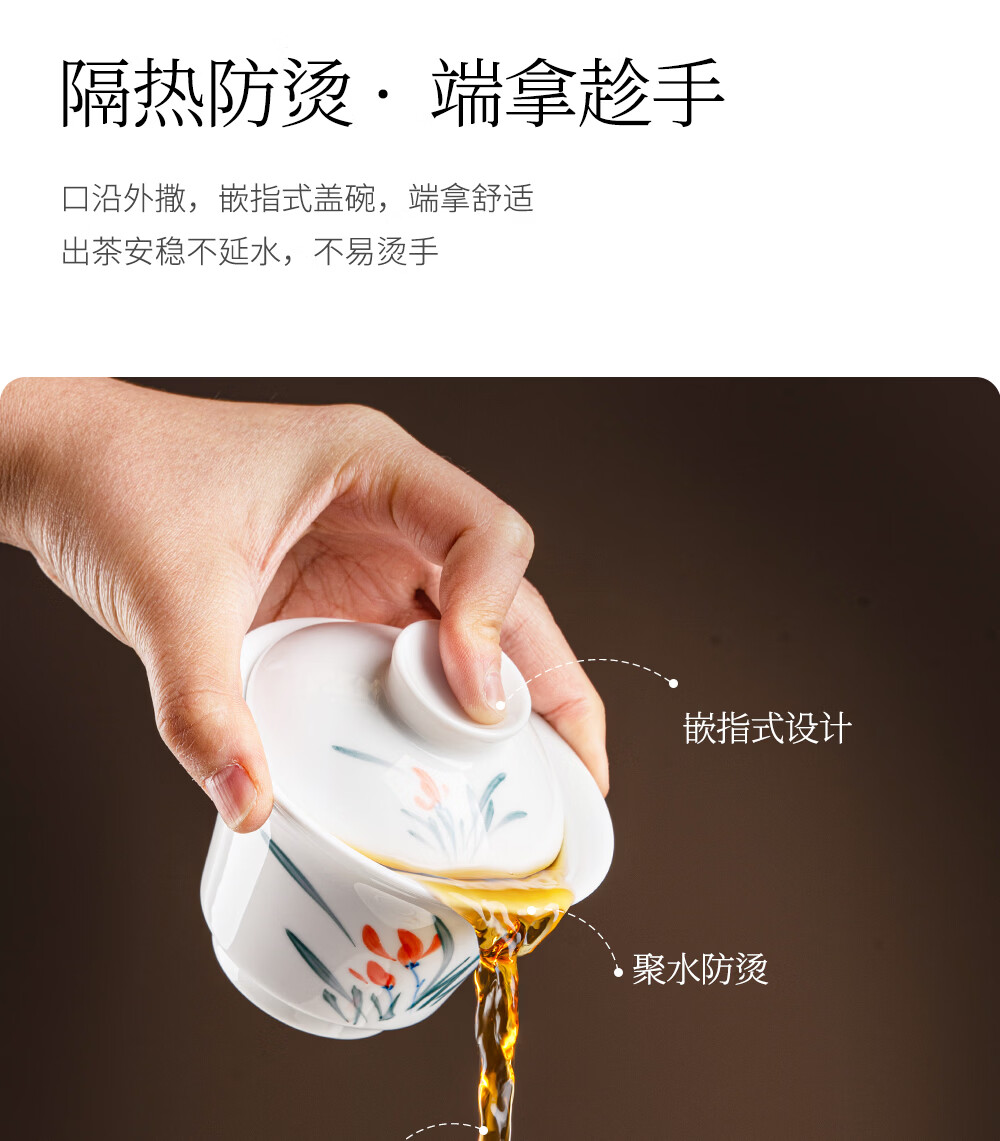 隔热防烫 · 端拿趁手

口沿外撇，嵌指式盖碗，端拿舒适
出茶安稳不延水，不易烫手

嵌指式设计

聚水防烫