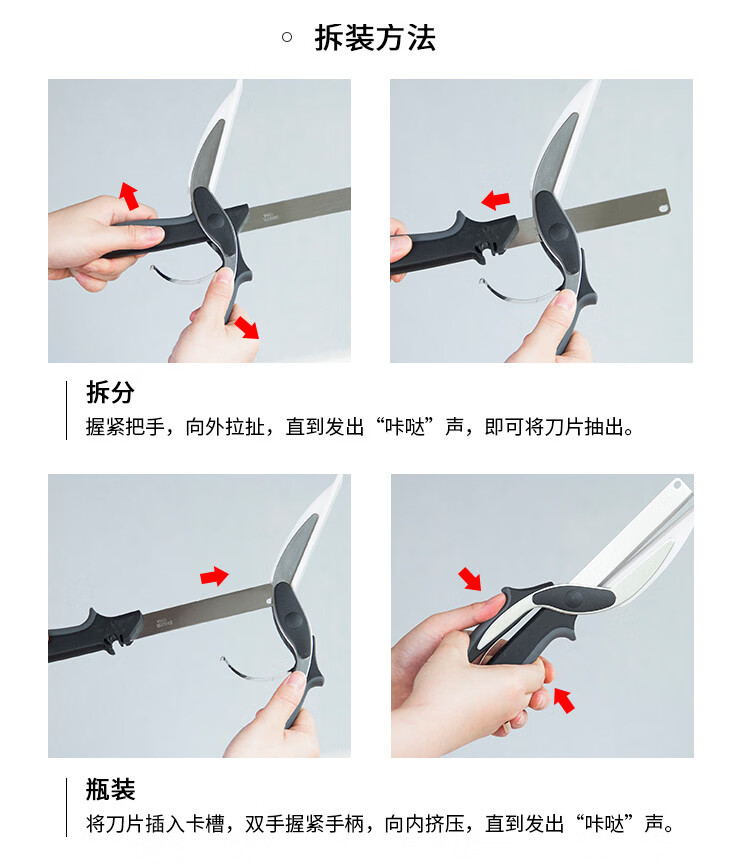 ○ 拆装方法

拆分
握紧把手，向外拉扯，直到发出“咔哒”声，即可将刀片抽出。

瓶装
将刀片插入卡槽，双手握紧手柄，向内挤压，直到发出“咔哒”声。