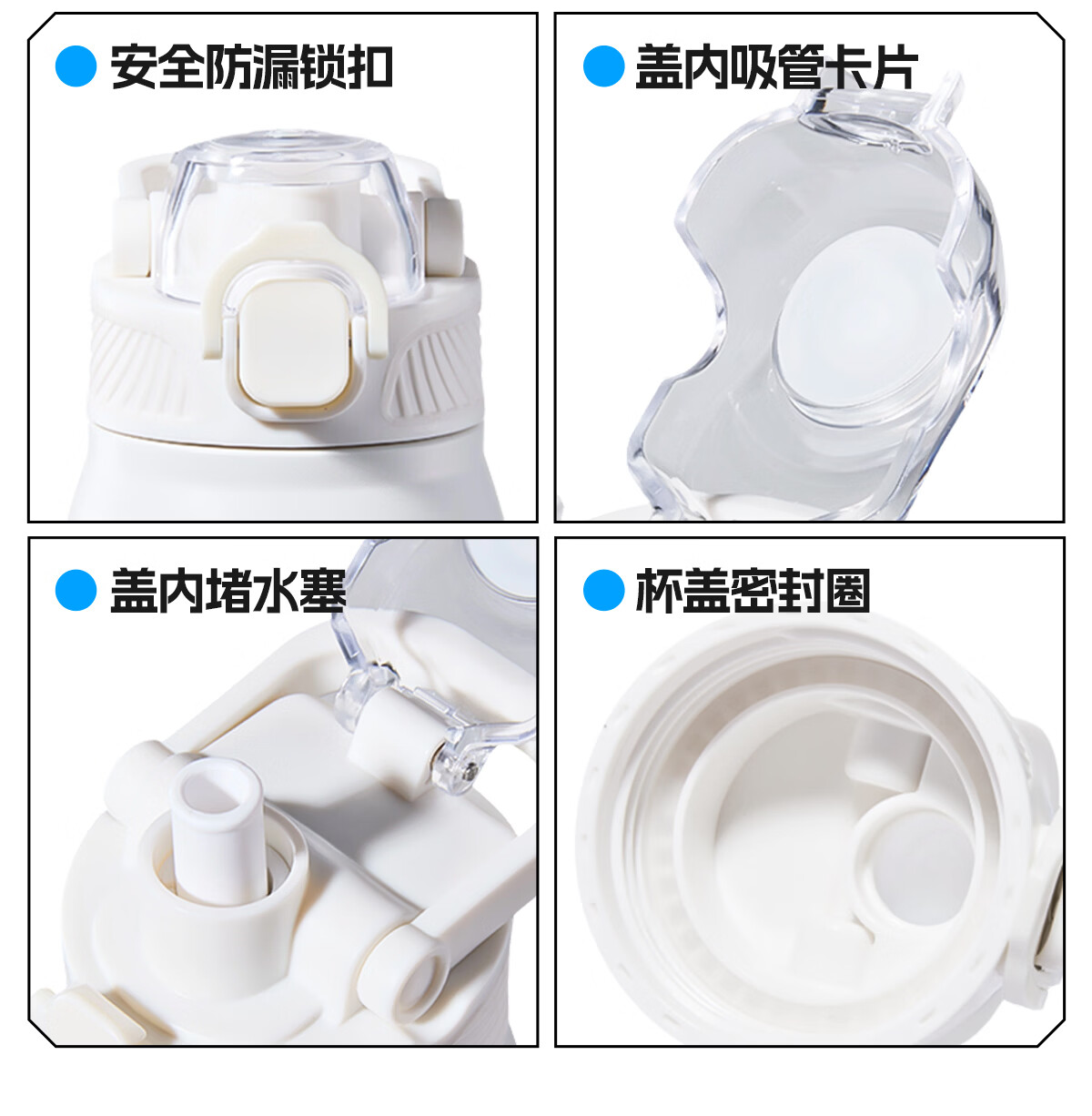 安全防漏锁扣

盖内吸管卡片

盖内堵水塞

杯盖密封圈