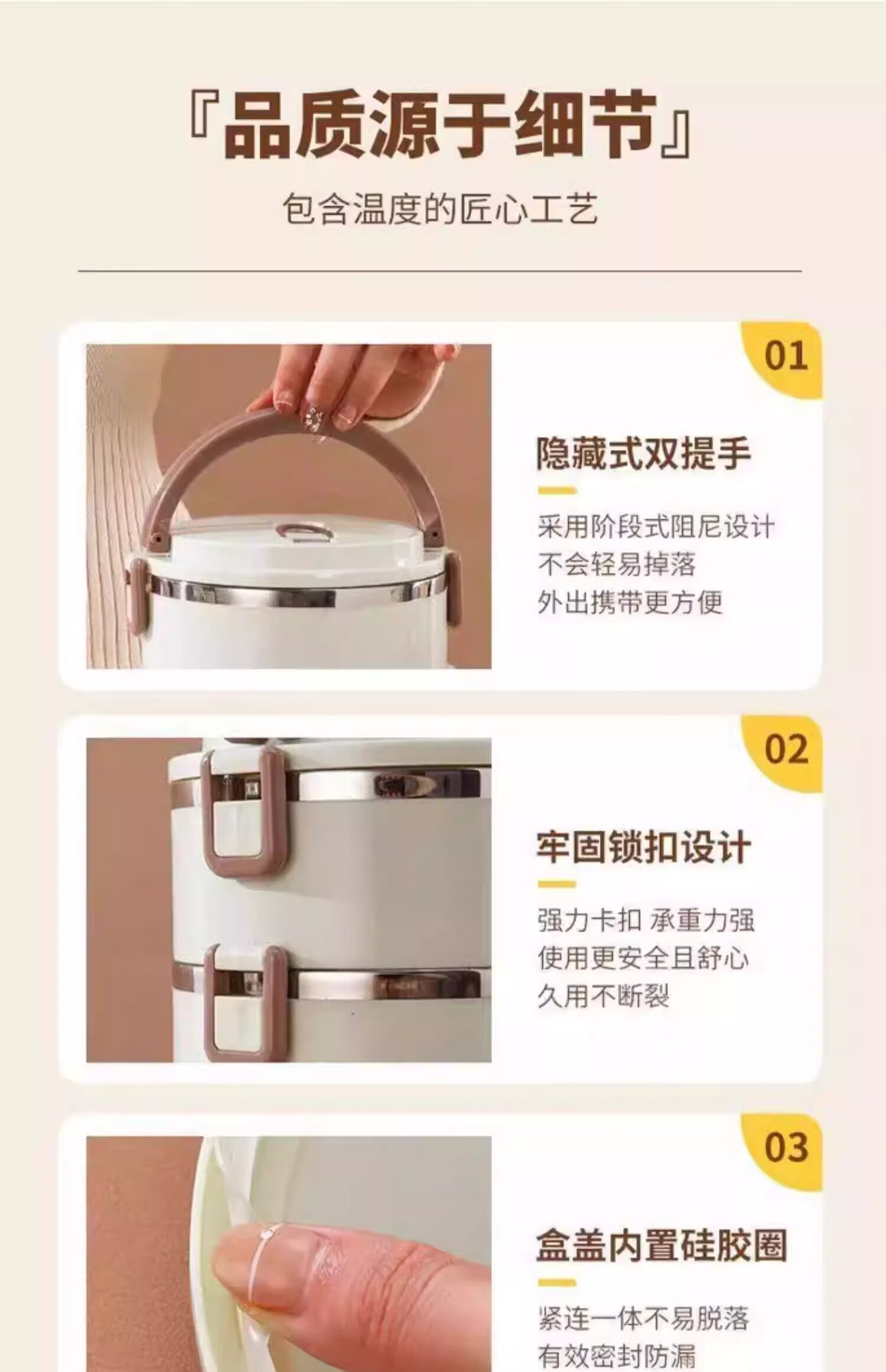 『品质源于细节』

包含温度的匠心工艺

01

隐藏式双提手

采用阶段式阻尼设计
不会轻易掉落
外出携带更方便

02

牢固锁扣设计

强力卡扣 承重力强
使用更安全且舒心
久用不断裂

03

盒盖内置硅胶圈

紧连一体不易脱落
有效密封防漏