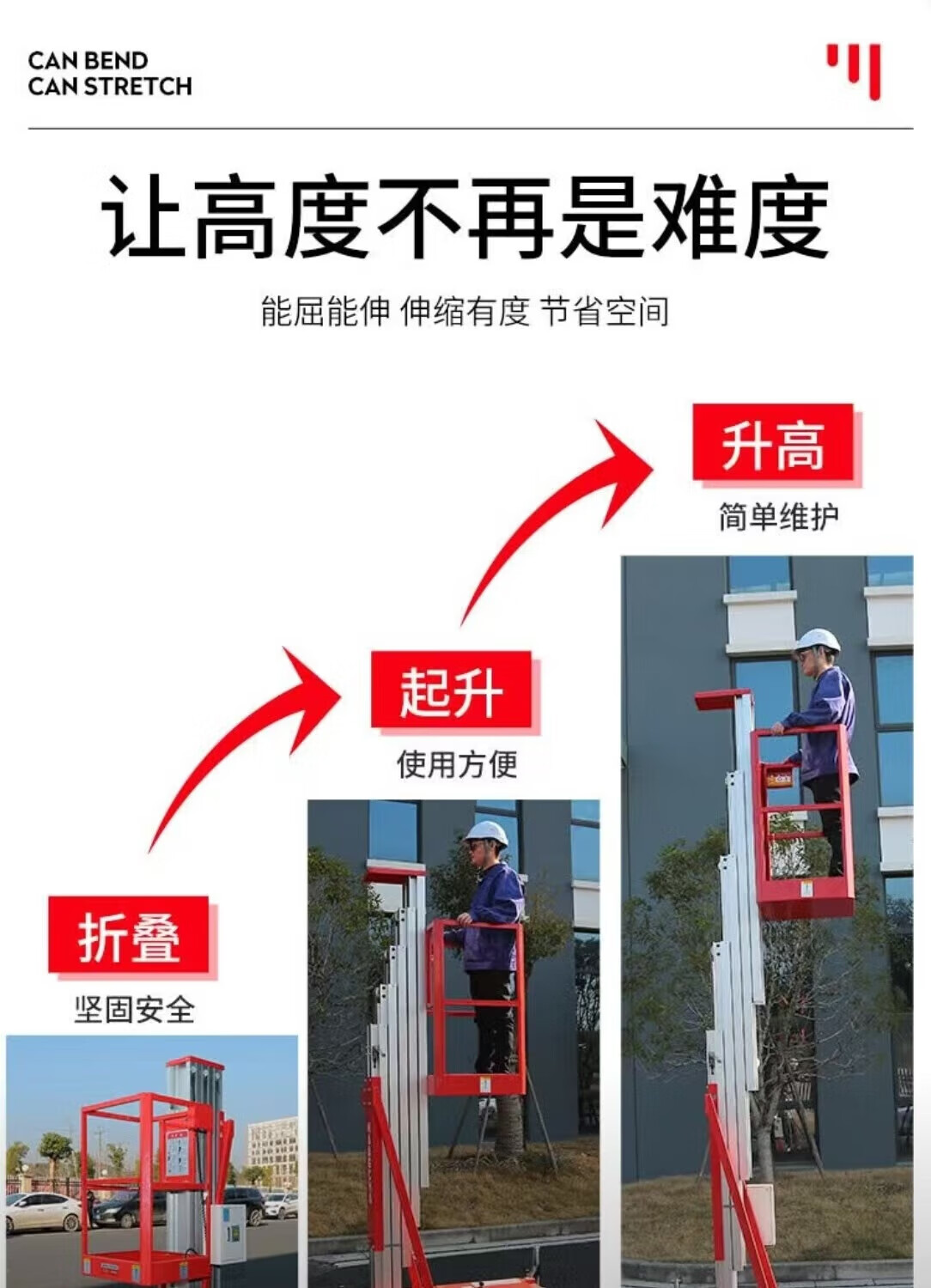 CAN BEND
CAN STRETCH

让高度不再是难度

能屈能伸 伸缩有度 节省空间

升高
简单维护

起升
使用方便

折叠
坚固安全