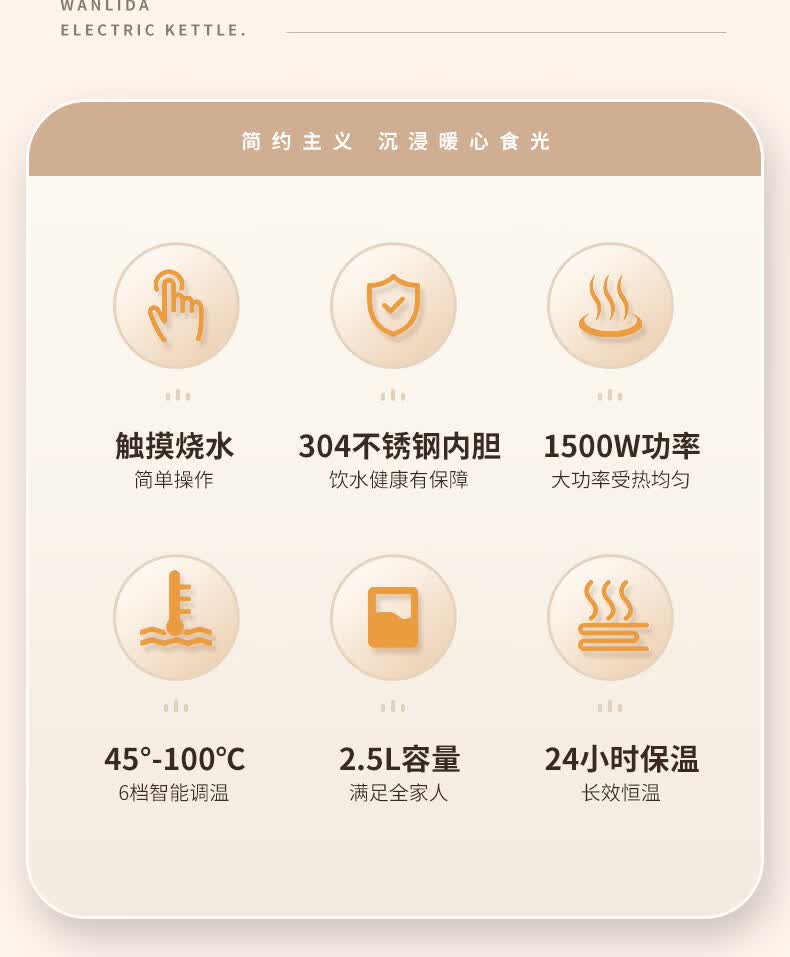 WANLIDA
ELECTRIC KETTLE.

简约主义 沉浸暖心食光

触摸烧水
简单操作

304不锈钢内胆
饮水健康有保障

1500W功率
大功率受热均匀

45°-100℃
6档智能调温

2.5L容量
满足全家人

24小时保温
长效恒温