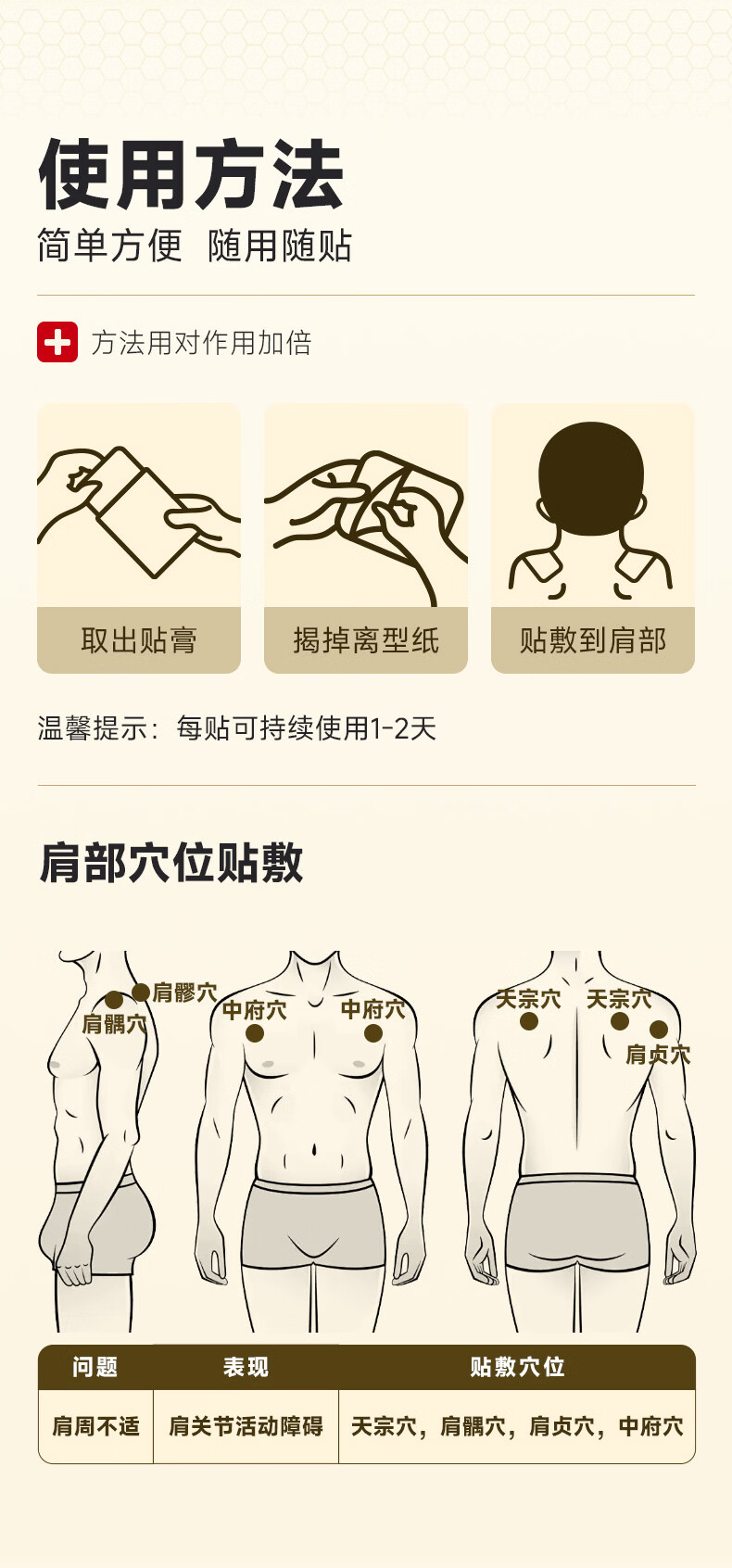 使用方法

简单方便 随用随贴

方法用对作用加倍

取出贴膏

揭掉离型纸

贴敷到肩部

温馨提示：每贴可持续使用1-2天

肩部穴位贴敷

肩髎穴
肩髃穴
中府穴
中府穴
天宗穴
天宗穴
肩贞穴

| 问题 | 表现 | 贴敷穴位 |
|---|---|---|
| 肩周不适 | 肩关节活动障碍 | 天宗穴，肩髃穴，肩贞穴，中府穴 |