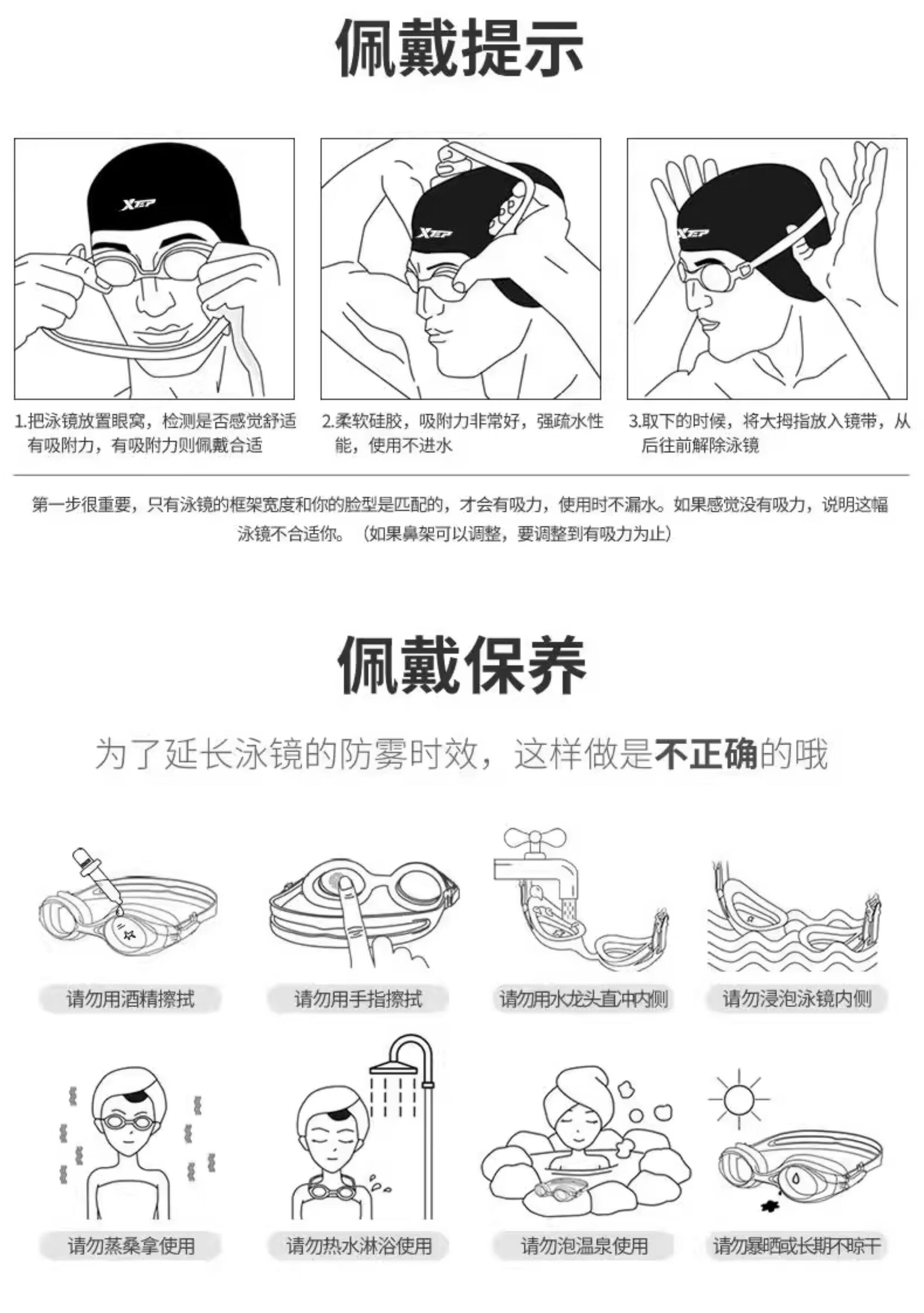 佩戴提示

XTEP

XTEP

XTEP

1.把泳镜放置眼窝，检测是否感觉舒适有吸附力，有吸附力则佩戴合适

2.柔软硅胶，吸附力非常好，强疏水性能，使用不进水

3.取下的时候，将大拇指放入镜带，从后往前解除泳镜

第一步很重要，只有泳镜的框架宽度和你的脸型是匹配的，才会有吸力，使用时不漏水。如果感觉没有吸力，说明这幅泳镜不合适你。（如果鼻架可以调整，要调整到有吸力为止）

佩戴保养

为了延长泳镜的防雾时效，这样做是不正确的哦

请勿用酒精擦拭

请勿用手指擦拭

请勿用水龙头直冲内侧

请勿浸泡泳镜内侧

请勿蒸桑拿使用

请勿热水淋浴使用

请勿泡温泉使用

请勿暴晒或长期不晾干