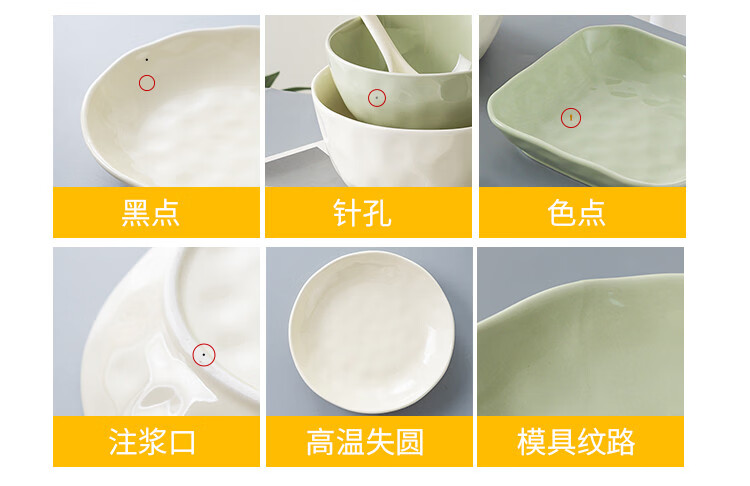 黑点

针孔

色点

注浆口

高温失圆

模具纹路