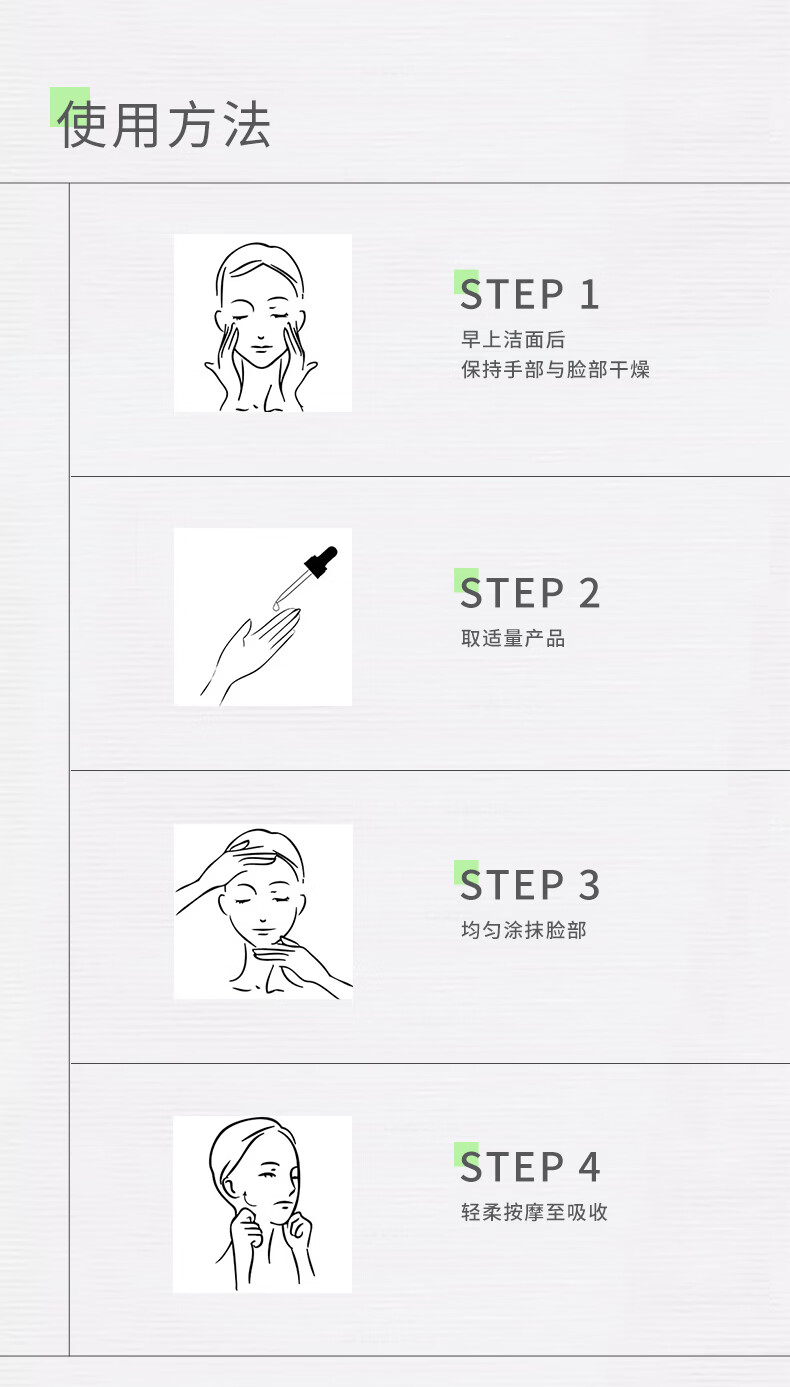 使用方法

STEP 1
早上洁面后
保持手部与脸部干燥

STEP 2
取适量产品

STEP 3
均匀涂抹脸部

STEP 4
轻柔按摩至吸收