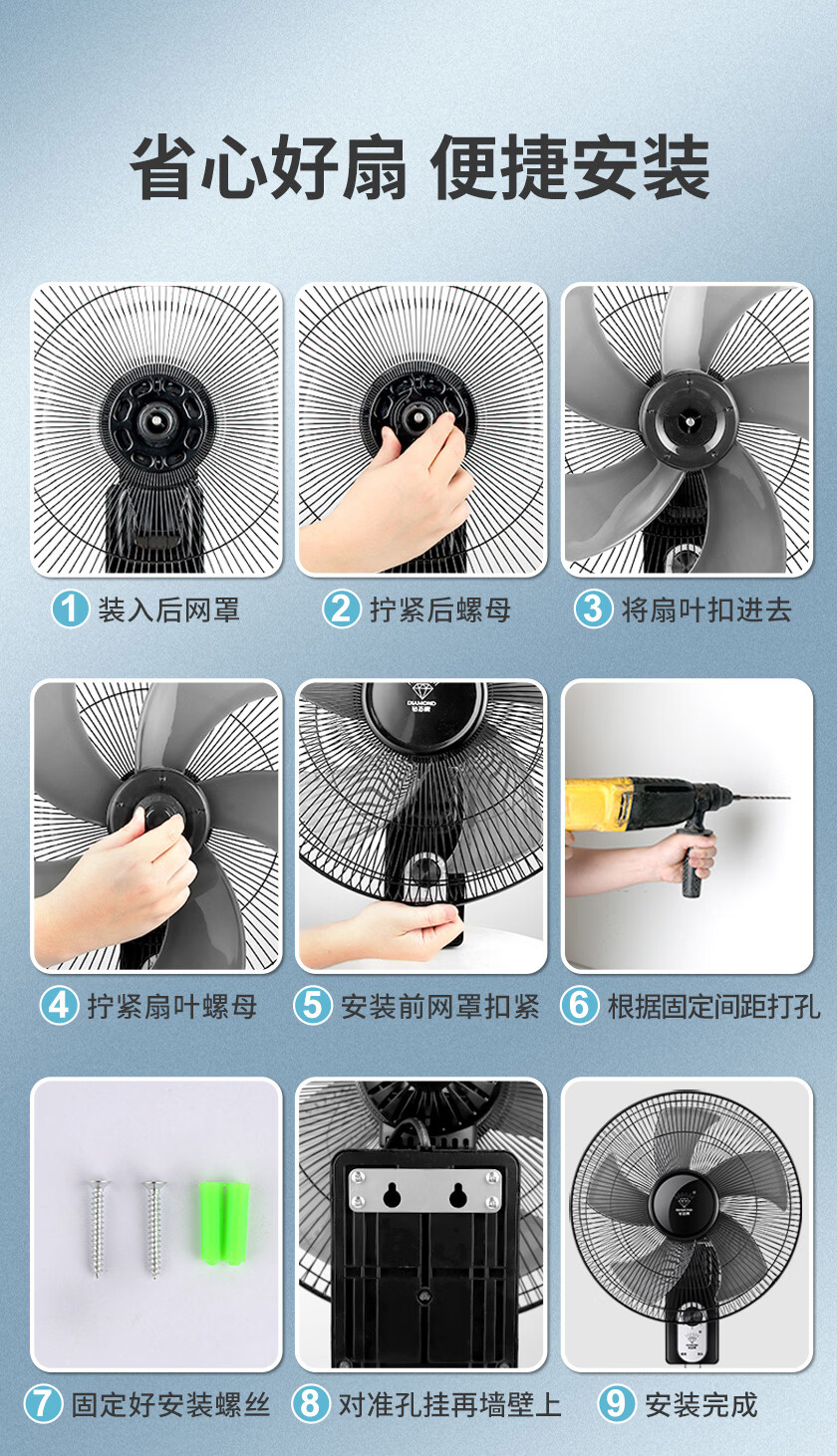 省心好扇 便捷安装

1 装入后网罩

2 拧紧后螺母

3 将扇叶扣进去

DIAMOND 钻石牌

4 拧紧扇叶螺母

5 安装前网罩扣紧

6 根据固定间距打孔

7 固定好安装螺丝

8 对准孔挂再墙壁上

9 安装完成