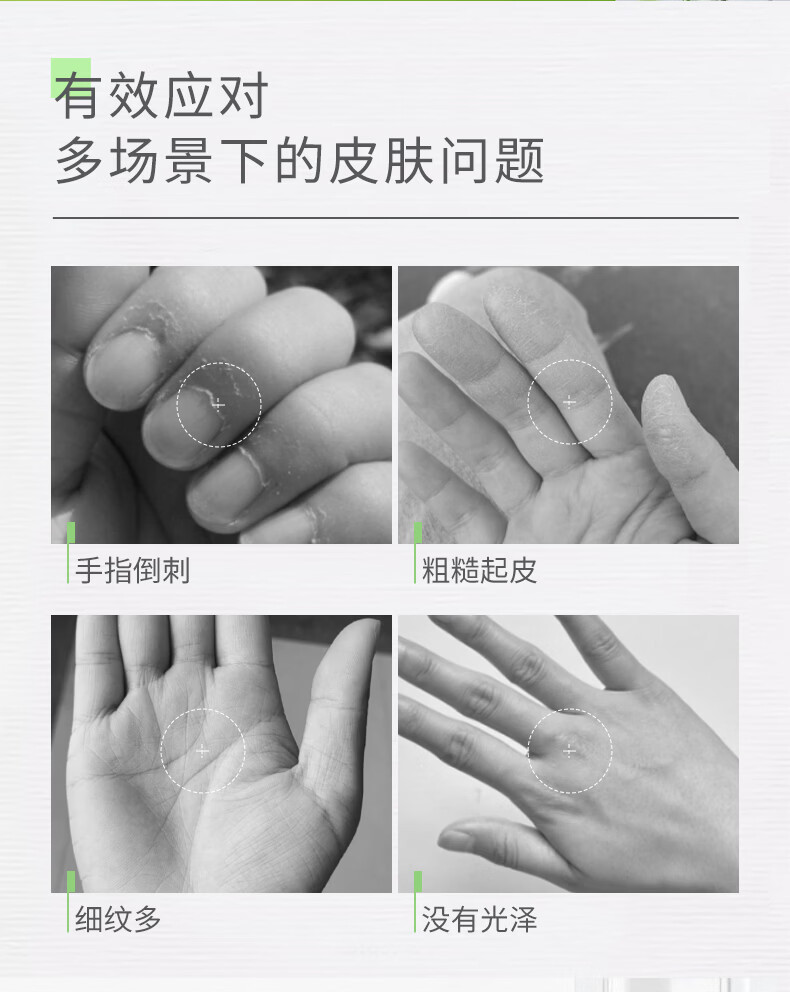 有效应对
多场景下的皮肤问题

手指倒刺

粗糙起皮

细纹多

没有光泽