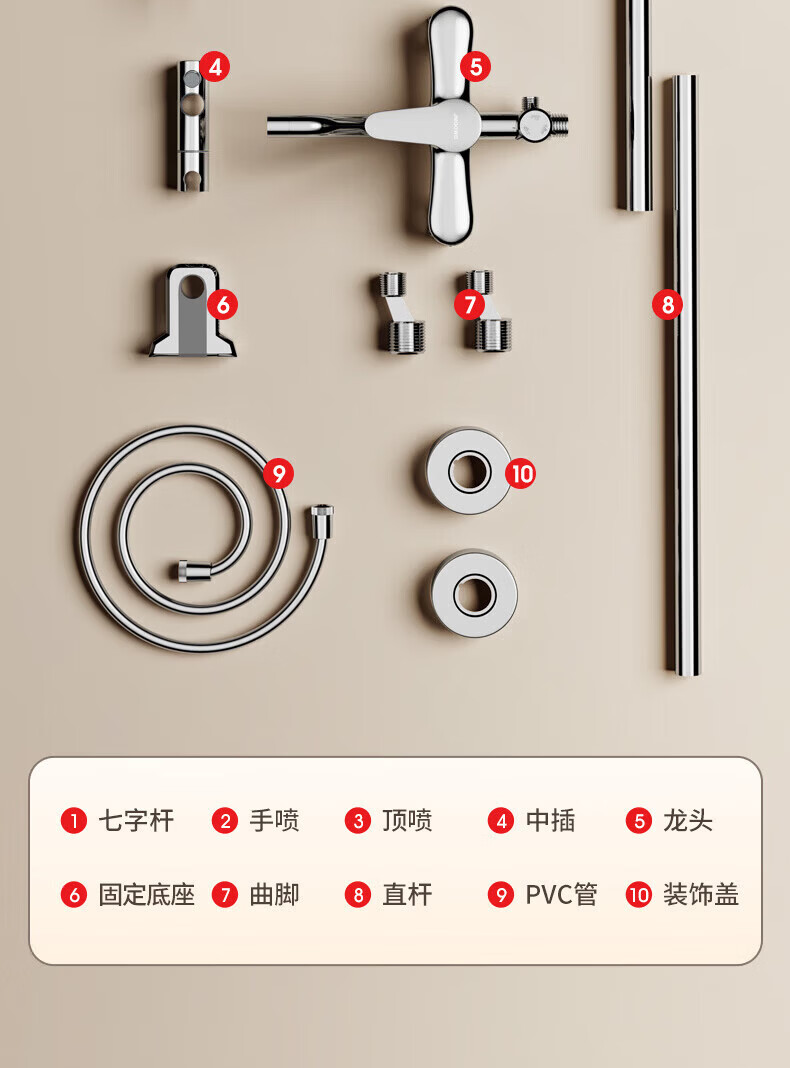 4 5 6 7 8 9 10

1 七字杆 2 手喷 3 顶喷 4 中插 5 龙头

6 固定底座 7 曲脚 8 直杆 9 PVC管 10 装饰盖