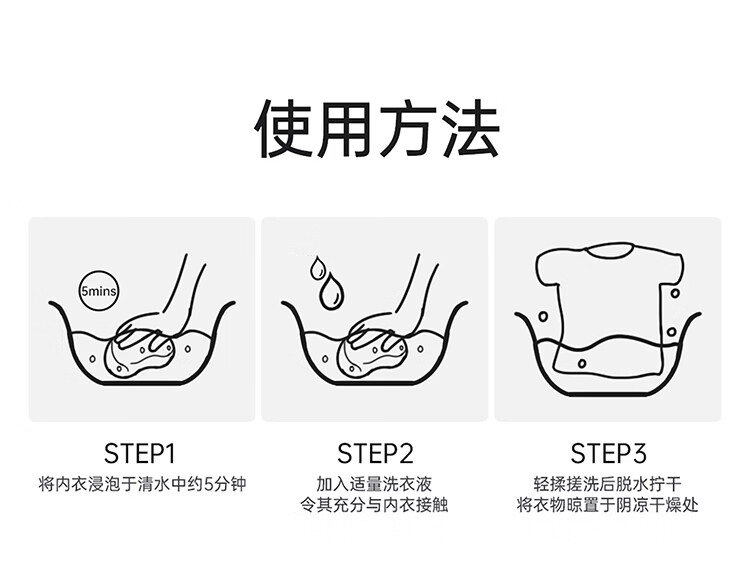 使用方法

5mins

STEP1
将内衣浸泡于清水中约5分钟

STEP2
加入适量洗衣液
令其充分与内衣接触

STEP3
轻揉搓洗后脱水拧干
将衣物晾置于阴凉干燥处