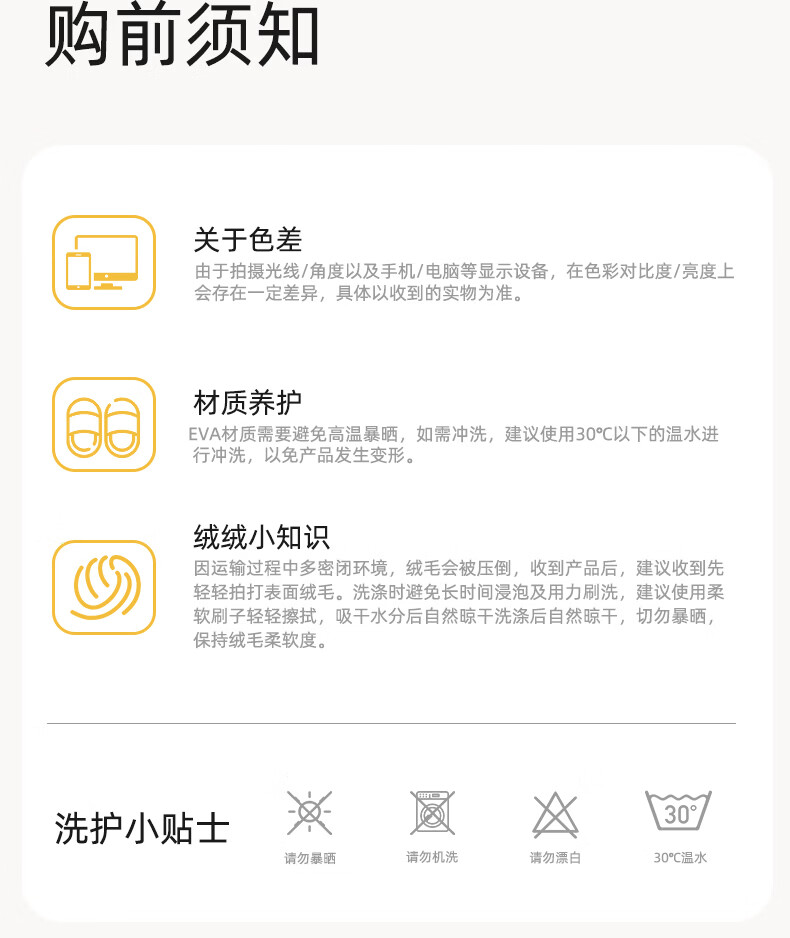 购前须知

关于色差
由于拍摄光线/角度以及手机/电脑等显示设备，在色彩对比度/亮度上会存在一定差异，具体以收到的实物为准。

材质养护
EVA材质需要避免高温暴晒，如需冲洗，建议使用30℃以下的温水进行冲洗，以免产品发生变形。

绒绒小知识
因运输过程中多密闭环境，绒毛会被压倒，收到产品后，建议收到先轻轻拍打表面绒毛。洗涤时避免长时间浸泡及用力刷洗，建议使用柔软刷子轻轻擦拭，吸干水分后自然晾干洗涤后自然晾干，切勿暴晒，保持绒毛柔软度。

洗护小贴士

请勿暴晒

请勿机洗

请勿漂白

30°

30℃温水