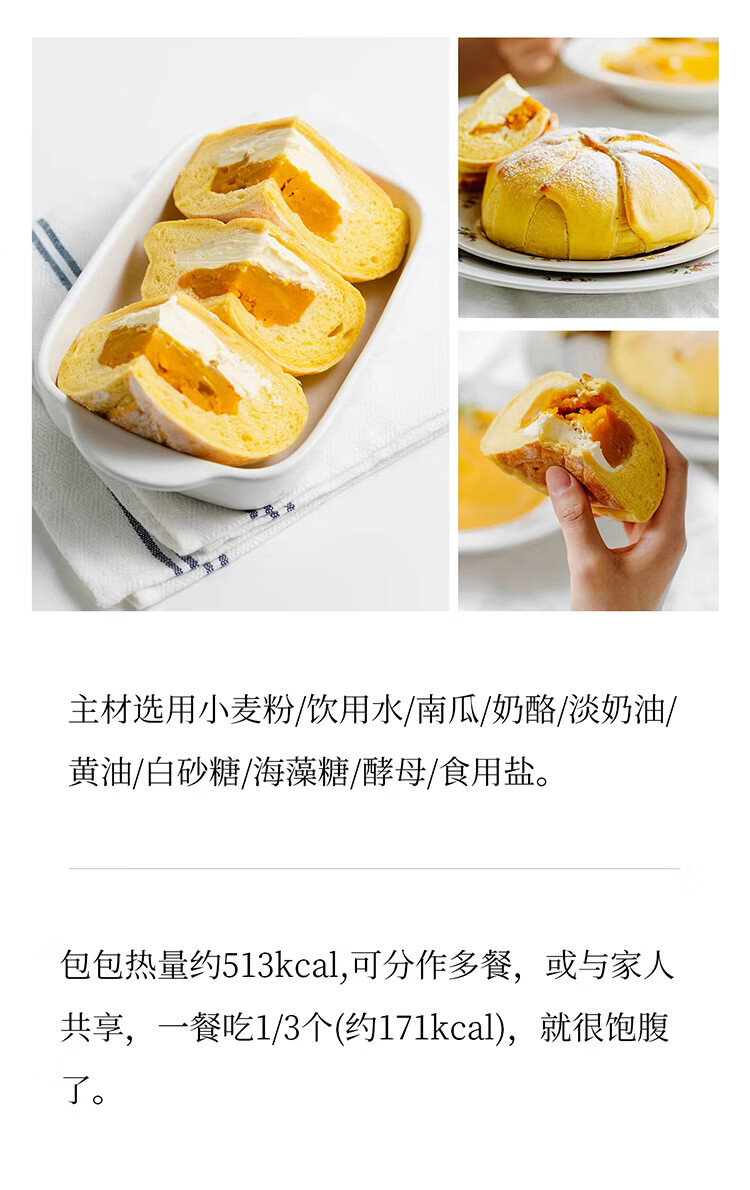 主材选用小麦粉/饮用水/南瓜/奶酪/淡奶油/黄油/白砂糖/海藻糖/酵母/食用盐。

包包热量约513kcal,可分作多餐，或与家人共享，一餐吃1/3个(约171kcal)，就很饱腹了。