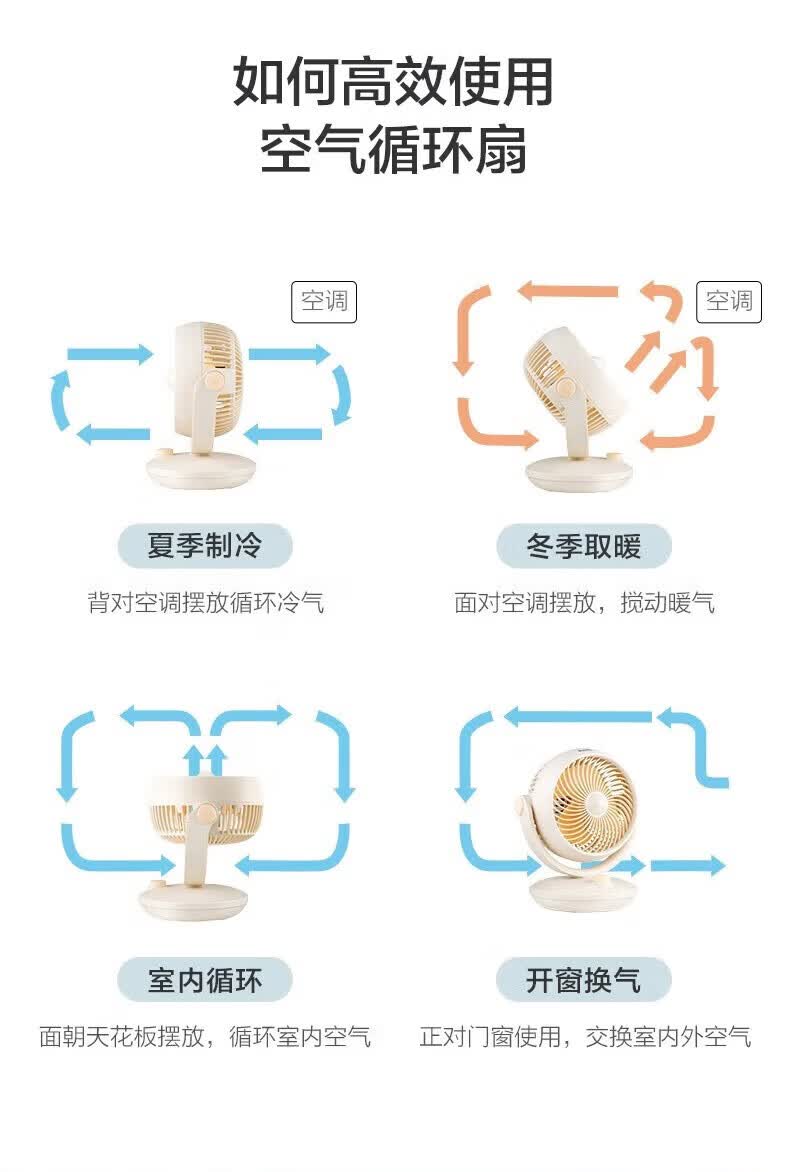 如何高效使用
空气循环扇

空调

夏季制冷

背对空调摆放循环冷气

空调

冬季取暖

面对空调摆放，搅动暖气

室内循环

面朝天花板摆放，循环室内空气

开窗换气

正对门窗使用，交换室内外空气