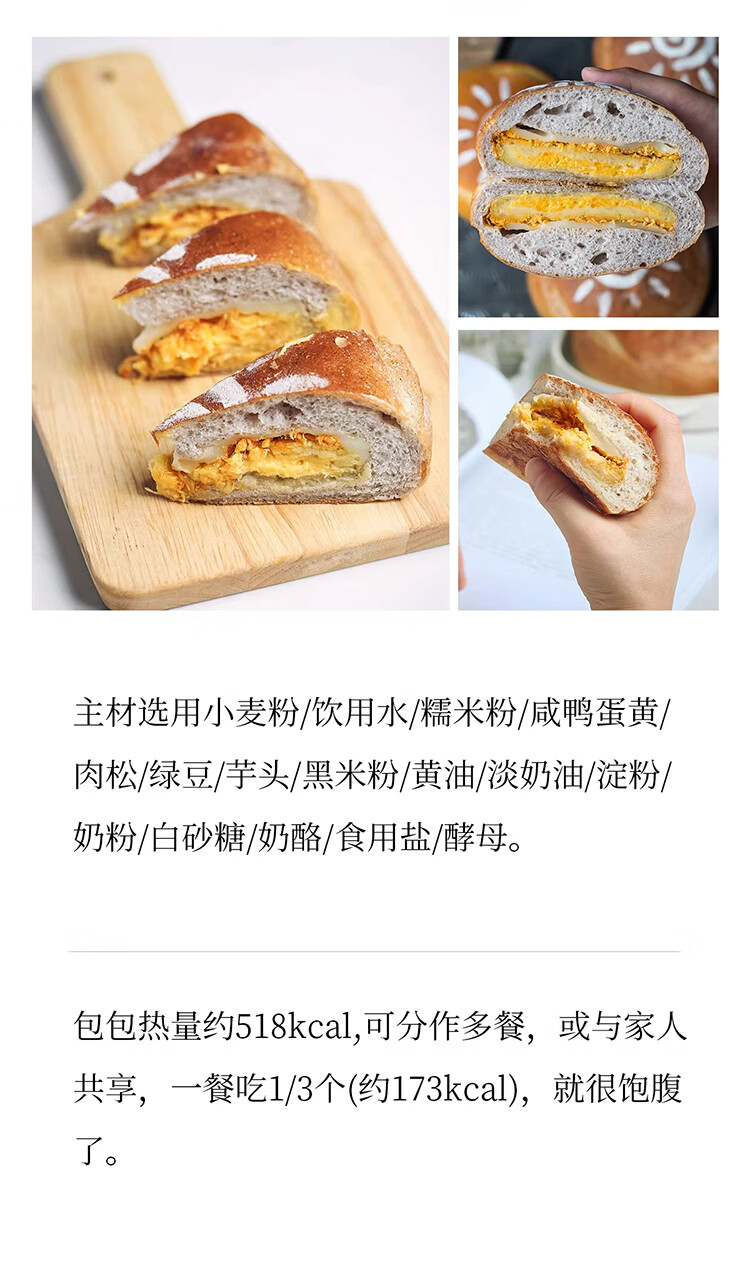 主材选用小麦粉/饮用水/糯米粉/咸鸭蛋黄/肉松/绿豆/芋头/黑米粉/黄油/淡奶油/淀粉/奶粉/白砂糖/奶酪/食用盐/酵母。

包包热量约518kcal,可分作多餐，或与家人共享，一餐吃1/3个(约173kcal)，就很饱腹了。