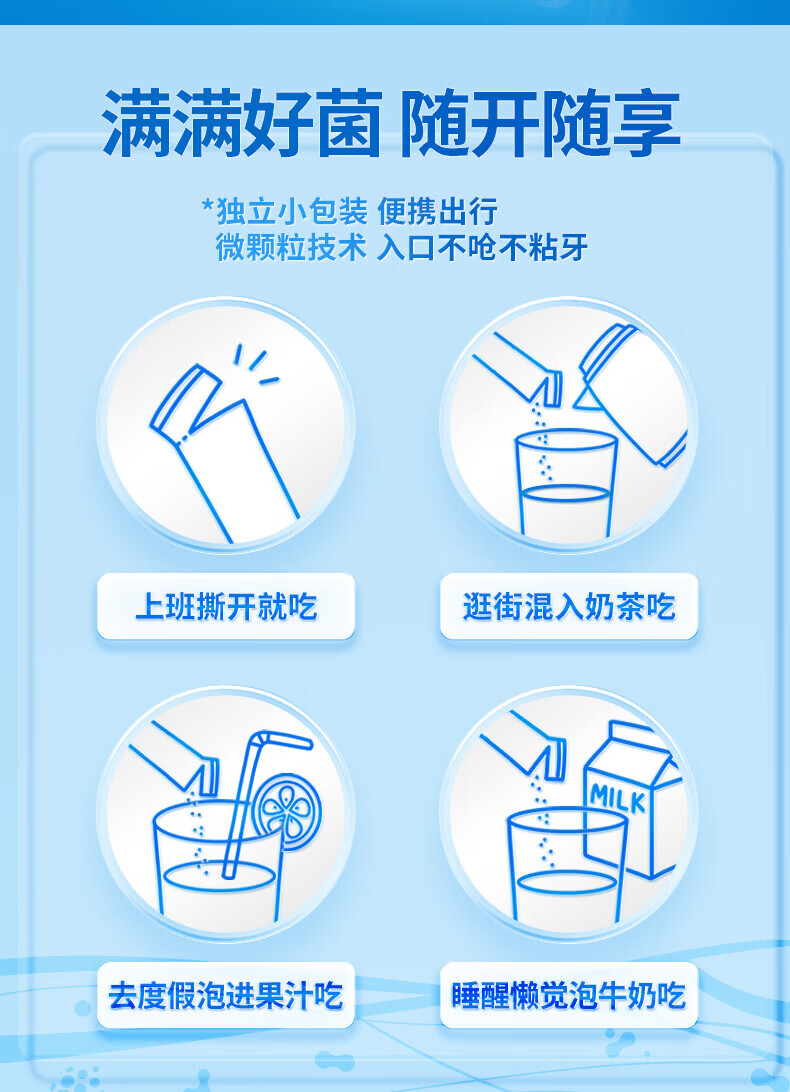 满满好菌 随开随享

*独立小包装 便携出行
微颗粒技术 入口不呛不粘牙

上班撕开就吃

逛街混入奶茶吃

MILK

去度假泡进果汁吃

睡醒懒觉泡牛奶吃