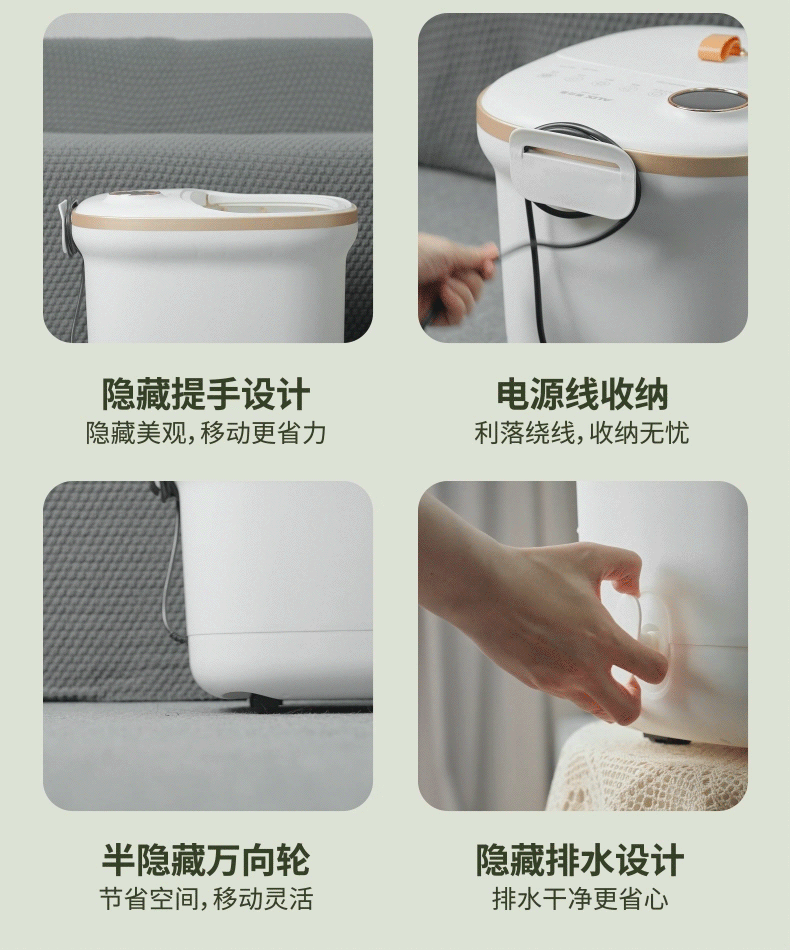 隐藏提手设计
隐藏美观,移动更省力

电源线收纳
利落绕线,收纳无忧

半隐藏万向轮
节省空间,移动灵活

隐藏排水设计
排水干净更省心