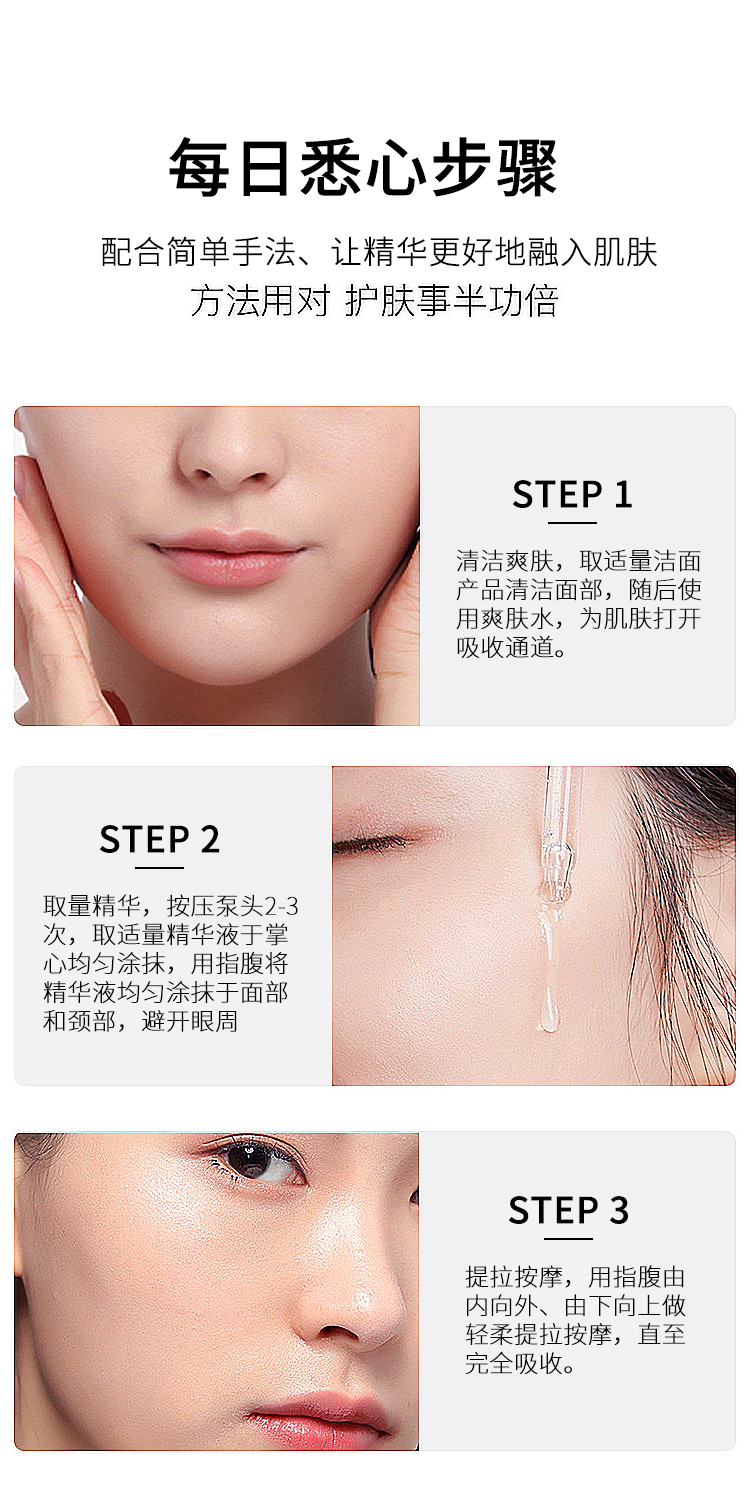 每日悉心步骤

配合简单手法、让精华更好地融入肌肤
方法用对 护肤事半功倍

STEP 1

清洁爽肤，取适量洁面产品清洁面部，随后使用爽肤水，为肌肤打开吸收通道。

STEP 2

取量精华，按压泵头2-3次，取适量精华液于掌心均匀涂抹，用指腹将精华液均匀涂抹于面部和颈部，避开眼周

STEP 3

提拉按摩，用指腹由内向外、由下向上做轻柔提拉按摩，直至完全吸收。