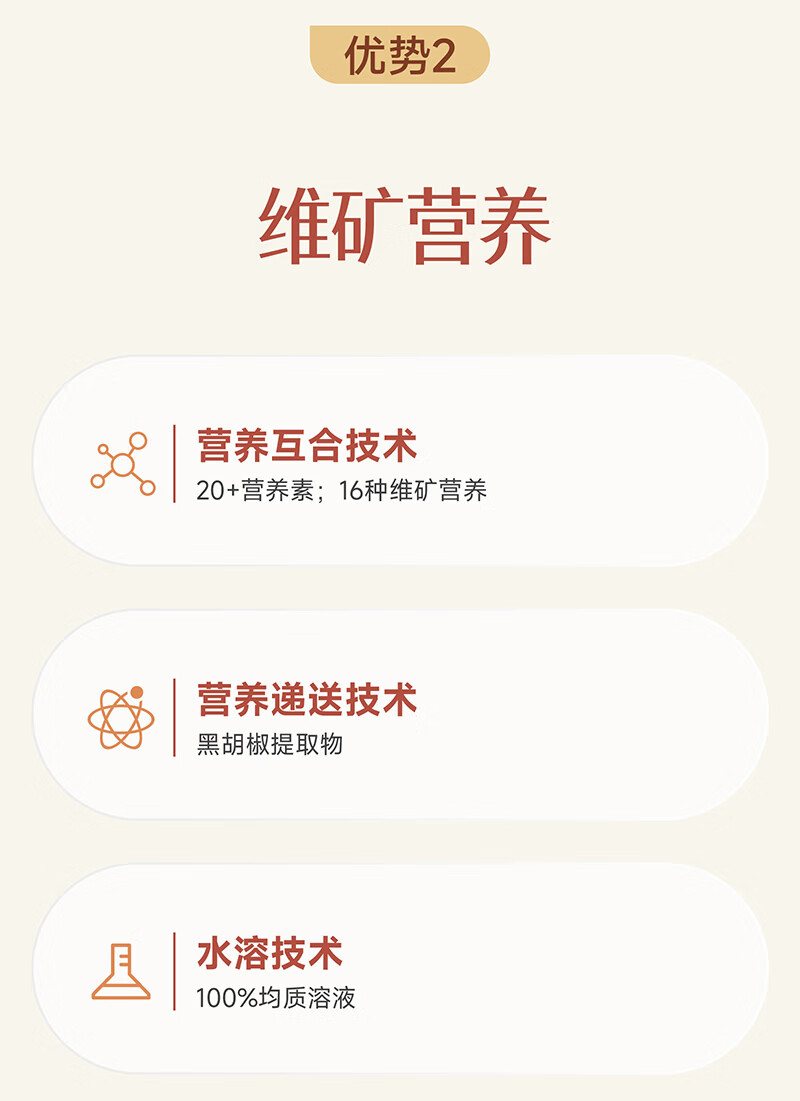 优势2

维矿营养

营养互合技术
20+营养素；16种维矿营养

营养递送技术
黑胡椒提取物

水溶技术
100%均质溶液