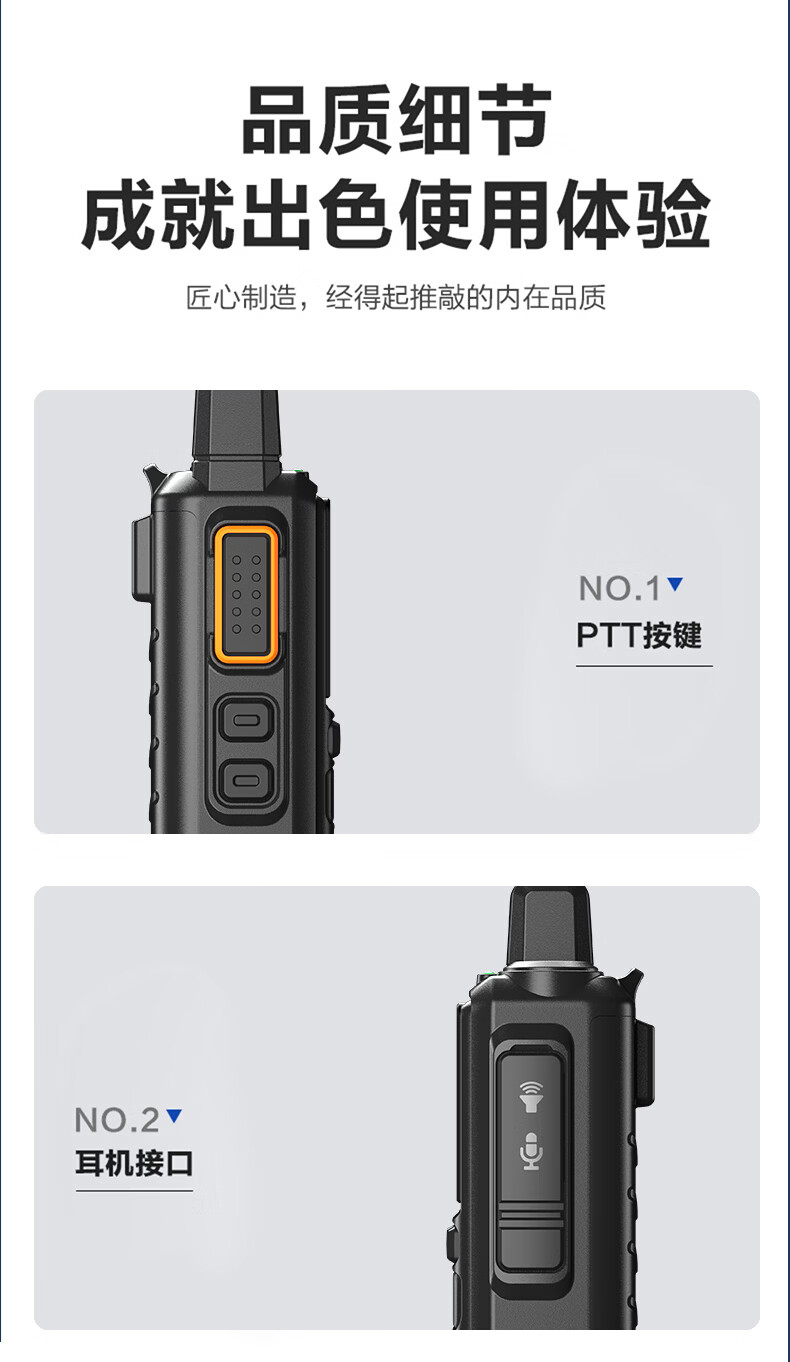 品质细节
成就出色使用体验

匠心制造，经得起推敲的内在品质

NO.1
PTT按键

NO.2
耳机接口